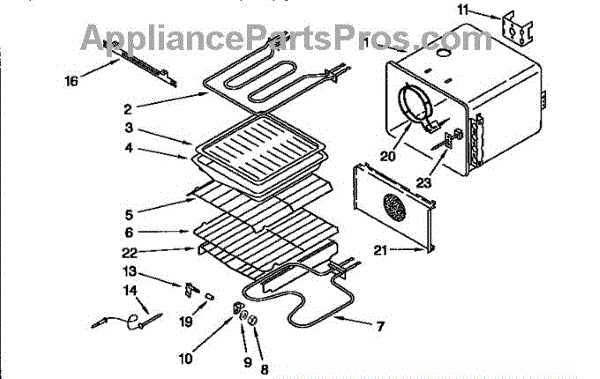 AppliancePartsPros.com

11
1
16
2
3
4
20
23
5
6
22
21
13
14
19
7
10
9
8