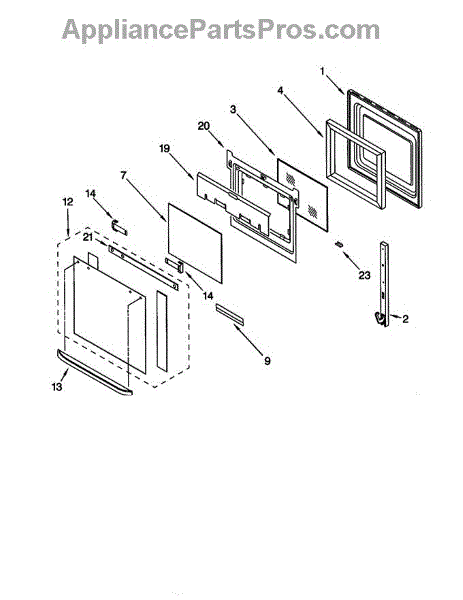 AppliancePartsPros.com

1
4
3
20
19
7
14
12
21
14
23
2
9
13