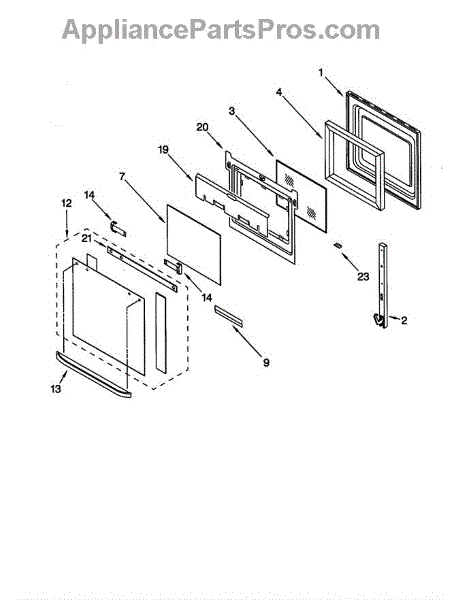 AppliancePartsPros.com

1
4
3
20
19
7
14
12
21
14
23
2
9
13