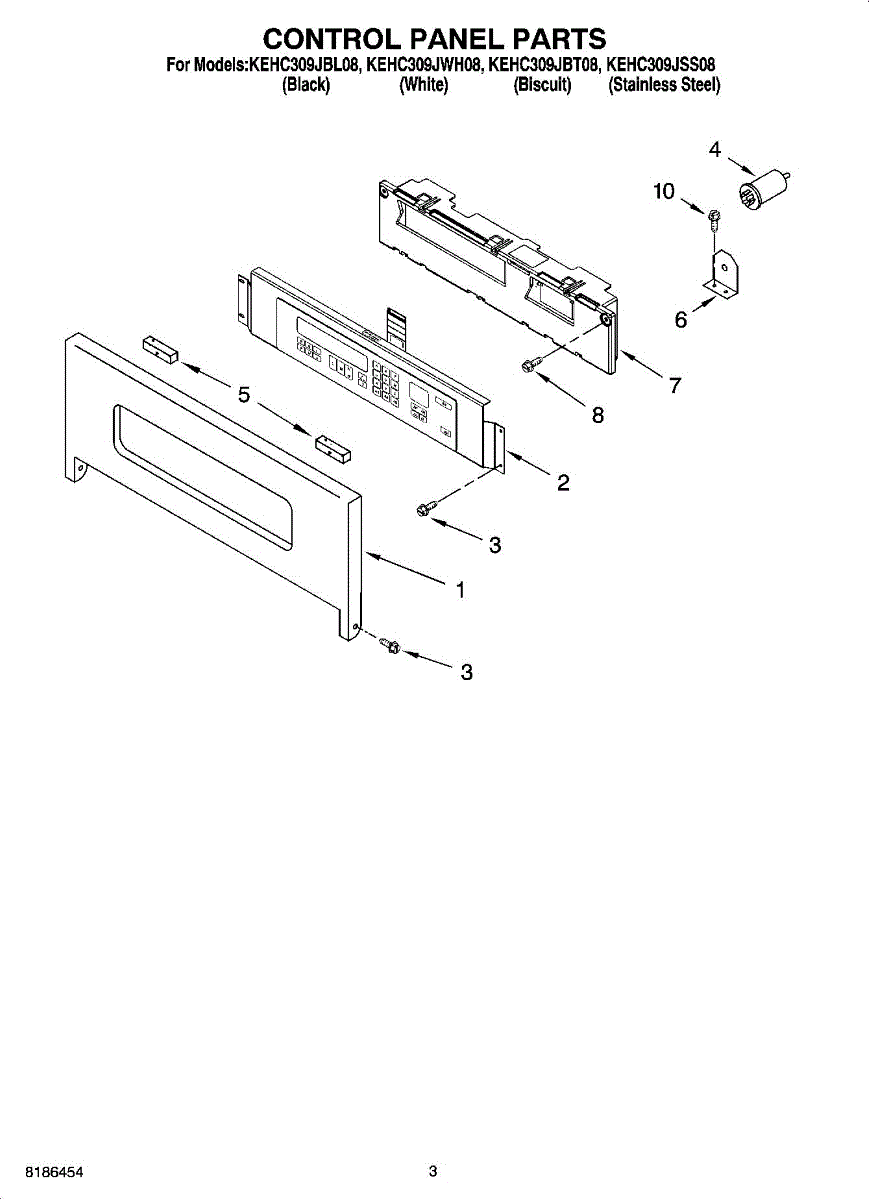 CONTROL PANEL PARTS
For Models:KEHC309JBL08, KEHC309JWH08, KEHC309JBT08, KEHC309JSS08
(Black) (White) (Biscuit) (Stainless Steel)

4
10
6
7
8
5
2
3
1
3

8186454
3