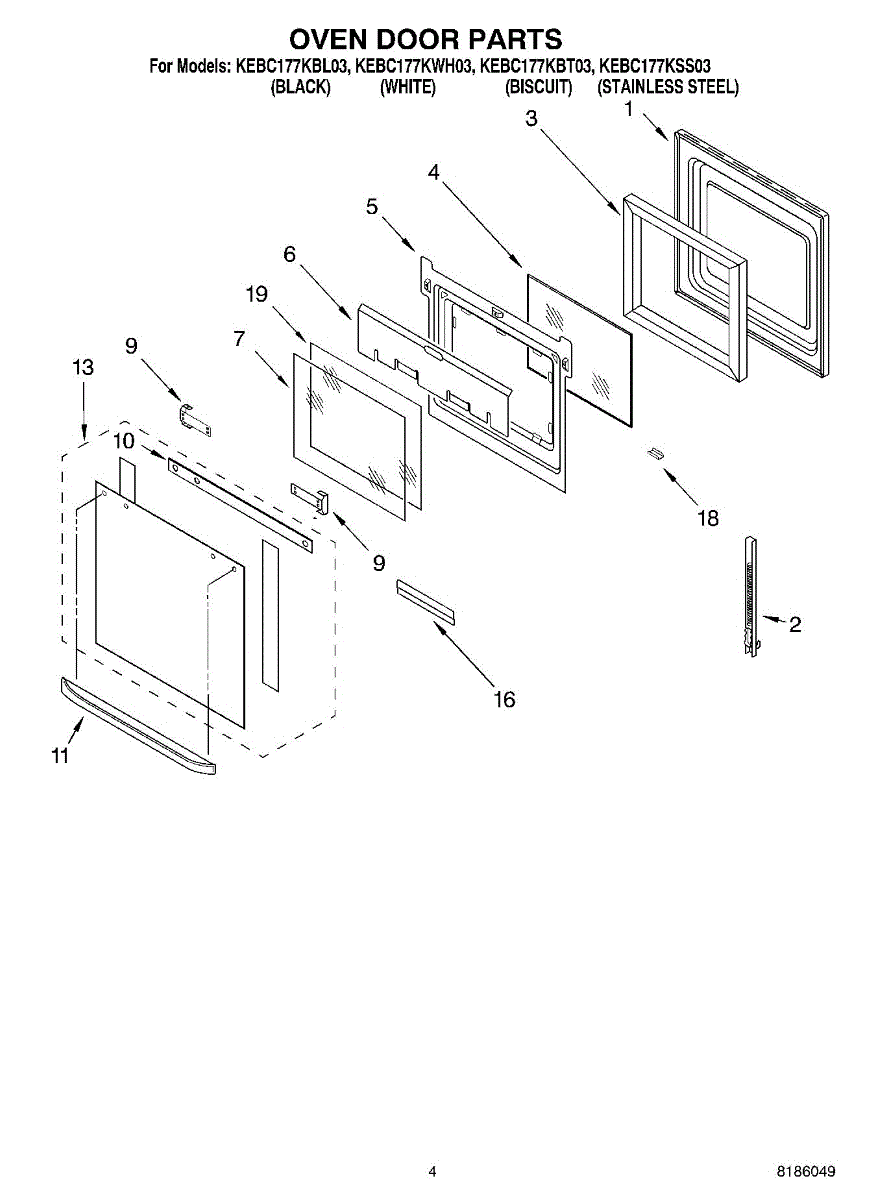 OVEN DOOR PARTS

For Models: KEBC177KBL03, KEBC177KWH03, KEBC177KBT03, KEBC177KSS03
(BLACK) (WHITE) (BISCUIT) (STAINLESS STEEL)

1
3
4
5
6
19
7
9
13
10
9
18
2
16
11

4

8186049