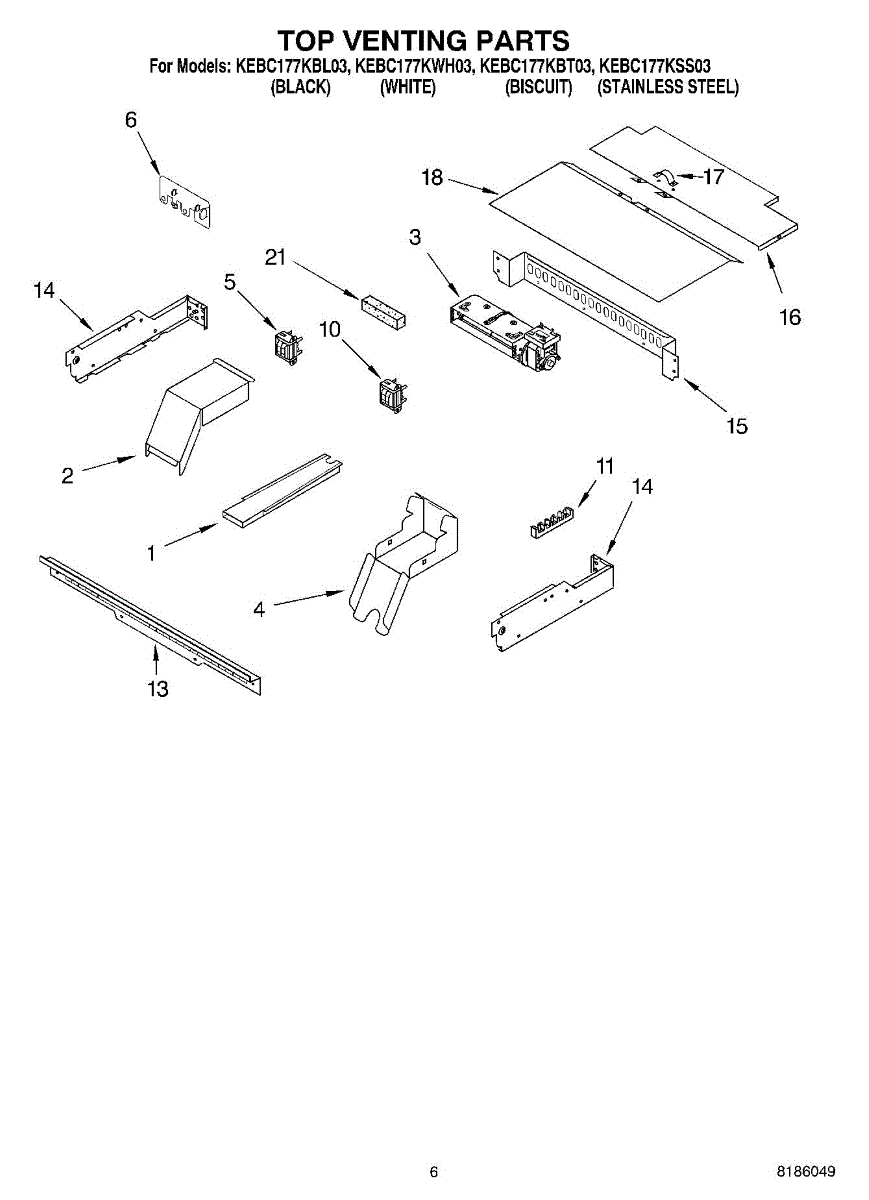 TOP VENTING PARTS
For Models: KEBC177KBL03, KEBC177KWH03, KEBC177KBT03, KEBC177KSS03
(BLACK) (WHITE) (BISCUIT) (STAINLESS STEEL)

6
18
17
3
21
14
5
10
16
15
2
11
14
1
4
13

6
8186049