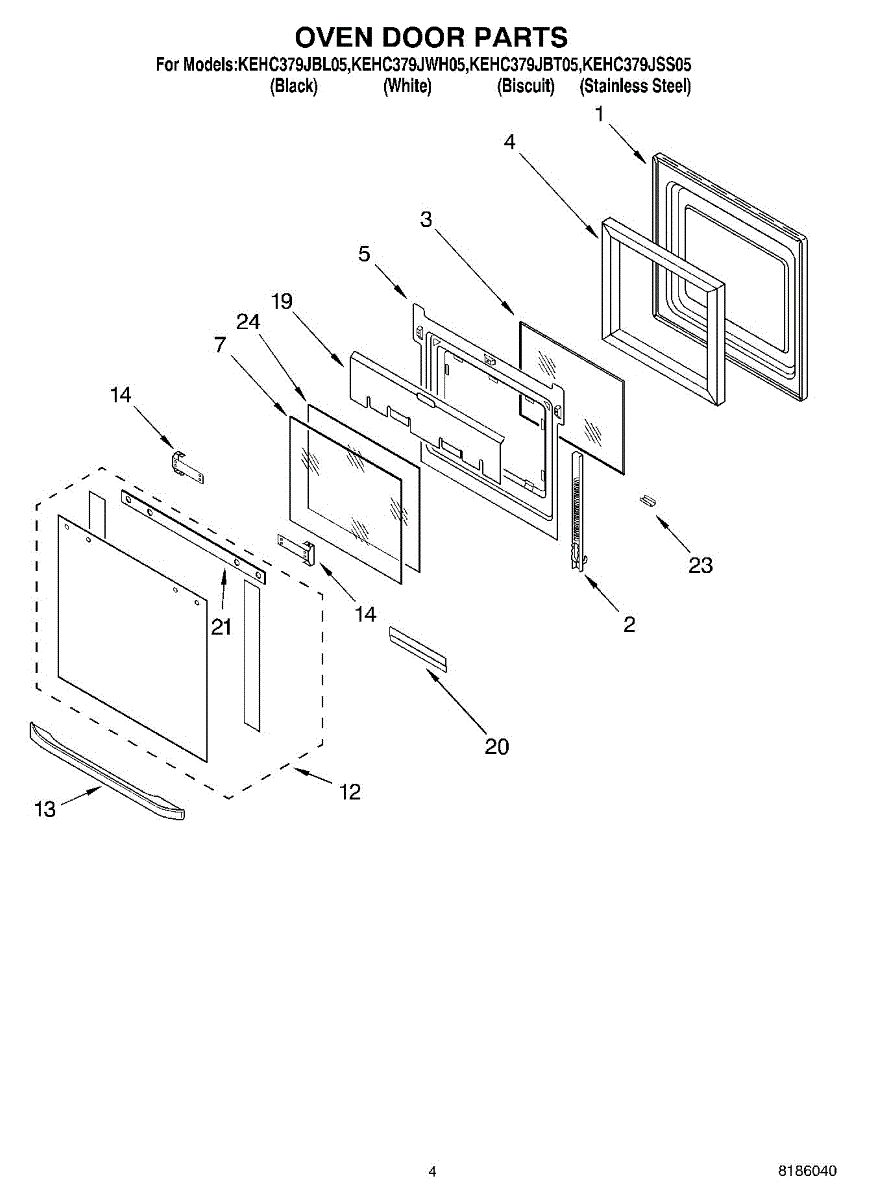 OVEN DOOR PARTS

For Models:KEHC379JBL05,KEHC379JWH05,KEHC379JBT05,KEHC379JSS05
(Black) (White) (Biscuit) (Stainless Steel)

1
4
3
5
19
24
7
14
23
21
14
2
20
12
13

4

8186040