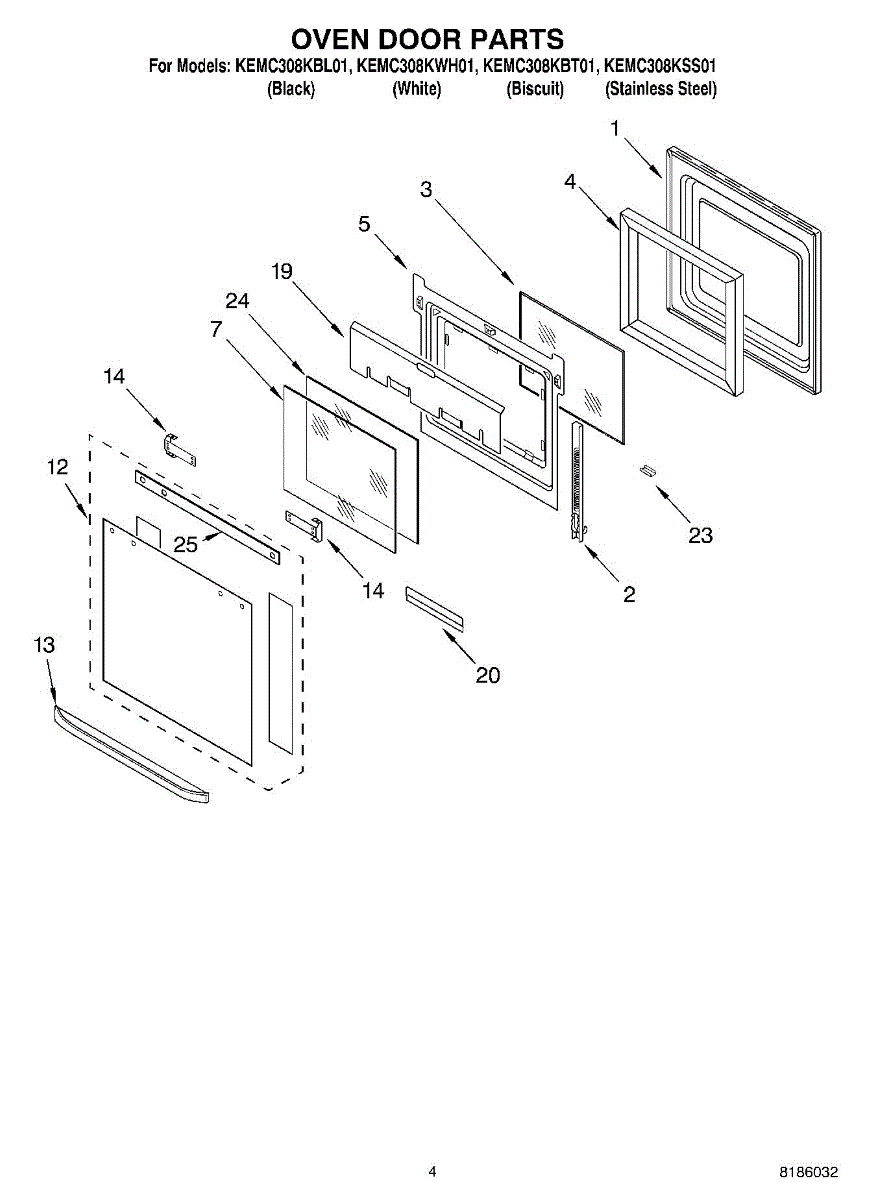 OVEN DOOR PARTS
For Models: KEMC308KBL01, KEMC308KWH01, KEMC308KBT01, KEMC308KSS01
(Black) (White) (Biscuit) (Stainless Steel)

1
4
3
5
19
24
7
14
12
25
14
23
2
20
13

4
8186032