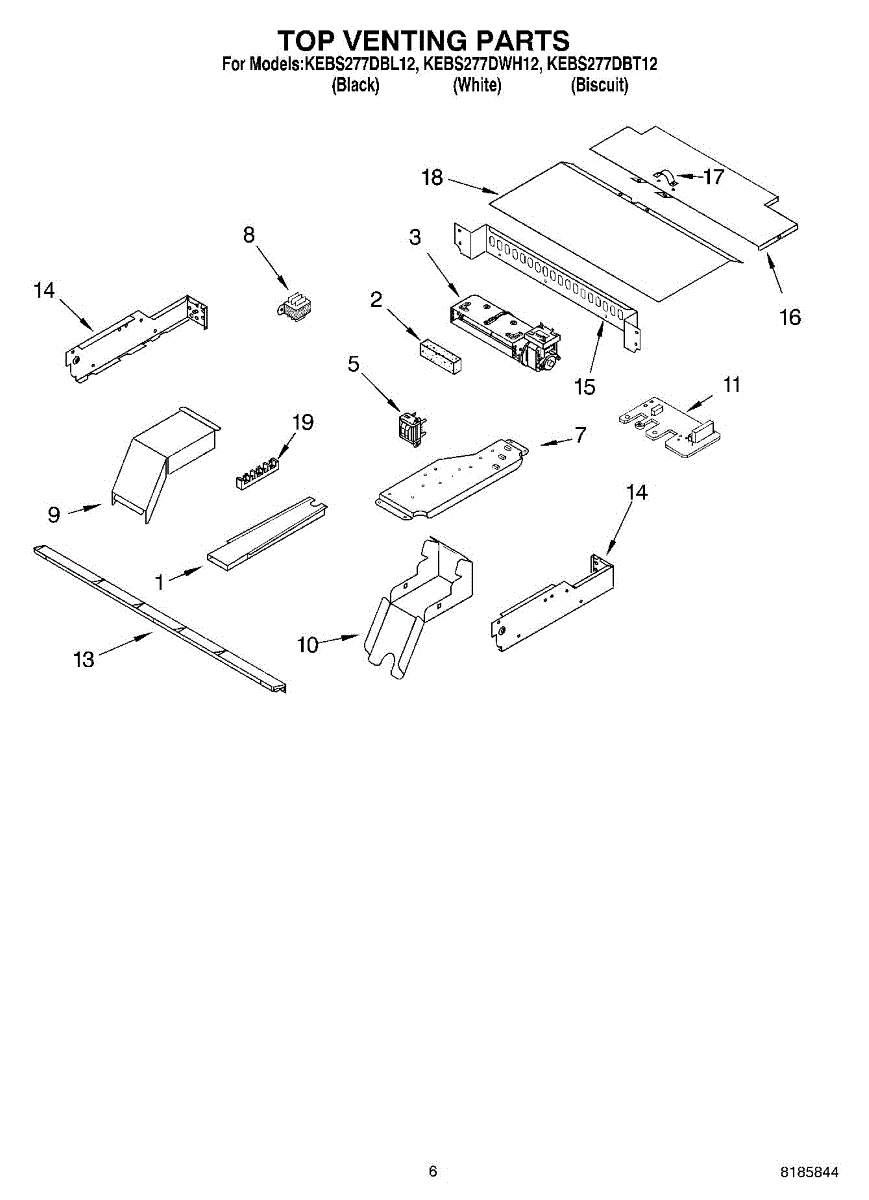 TOP VENTING PARTS
For Models:KEBS277DBL12, KEBS277DWH12, KEBS277DBT12
(Black) (White) (Biscuit)

18
17
8
3
14
2
16
15
5
11
19
7
9
14
1
10
13

6
8185844