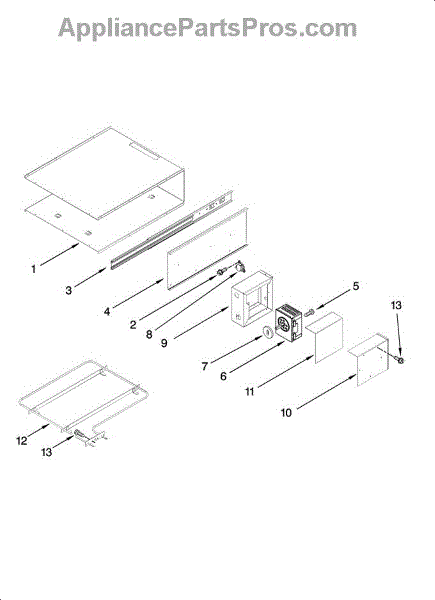 AppliancePartsPros.com

1
3
4
2
8
9
5
13
7
6
11
10
12
13