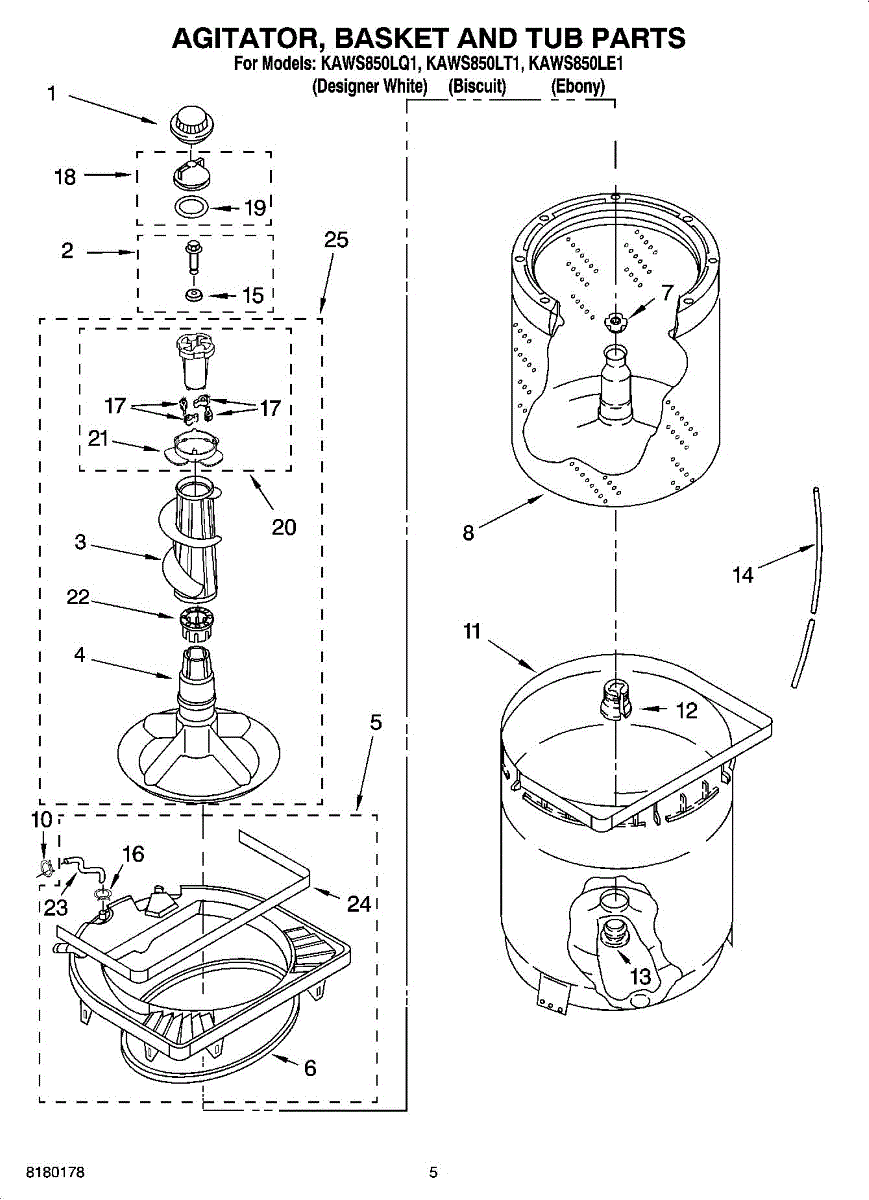 AGITATOR, BASKET AND TUB PARTS
For Models: KAWS850LQ1, KAWS850LT1, KAWS850LE1
(Designer White) (Biscuit) (Ebony)

1
18
19
2
15
25
17
17
21
20
3
22
4
5
10
16
23
24
6
7
8
14
11
12
13

8180178

5