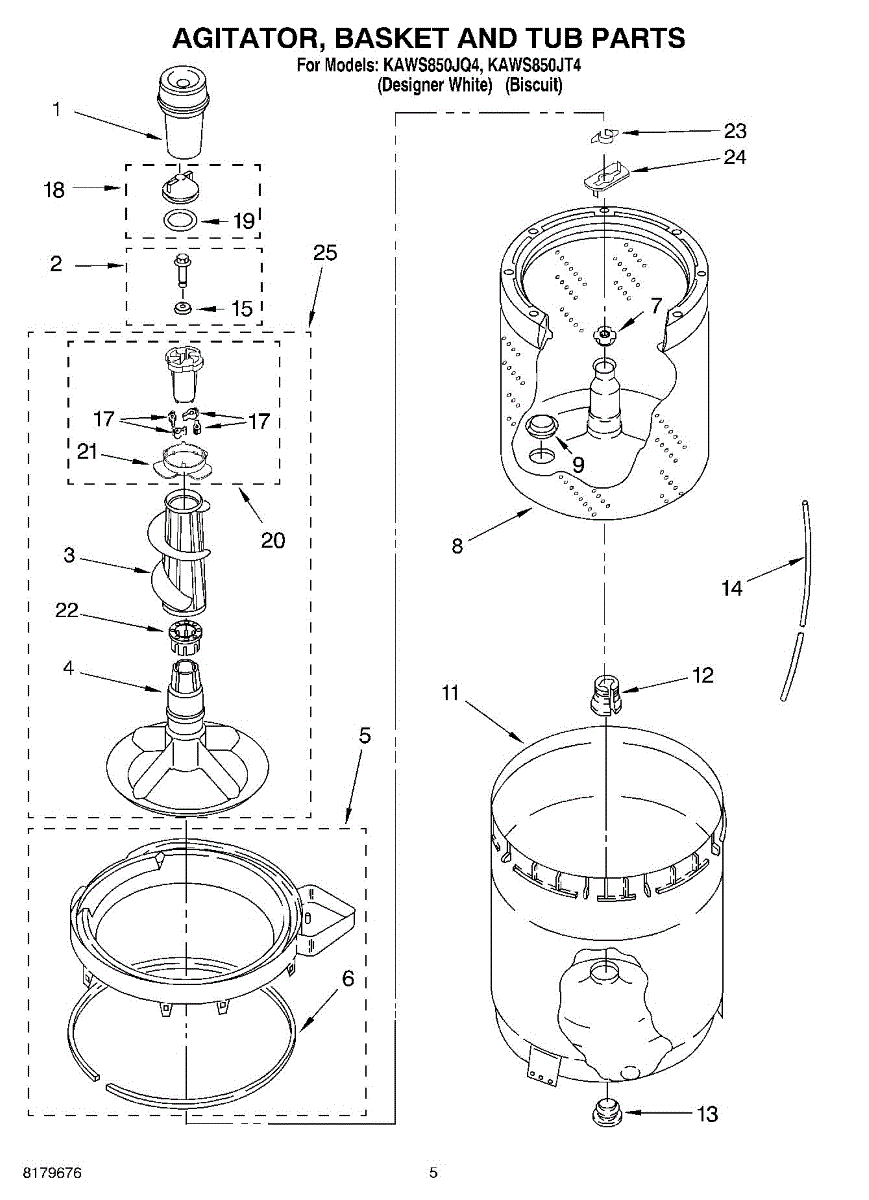 AGITATOR, BASKET AND TUB PARTS
For Models: KAWS850JQ4, KAWS850JT4
(Designer White) (Biscuit)

1
18
19
2
15
25
17
17
21
20
3
22
4
5
6
23
24
7
9
8
14
12
11
13

8179676
5