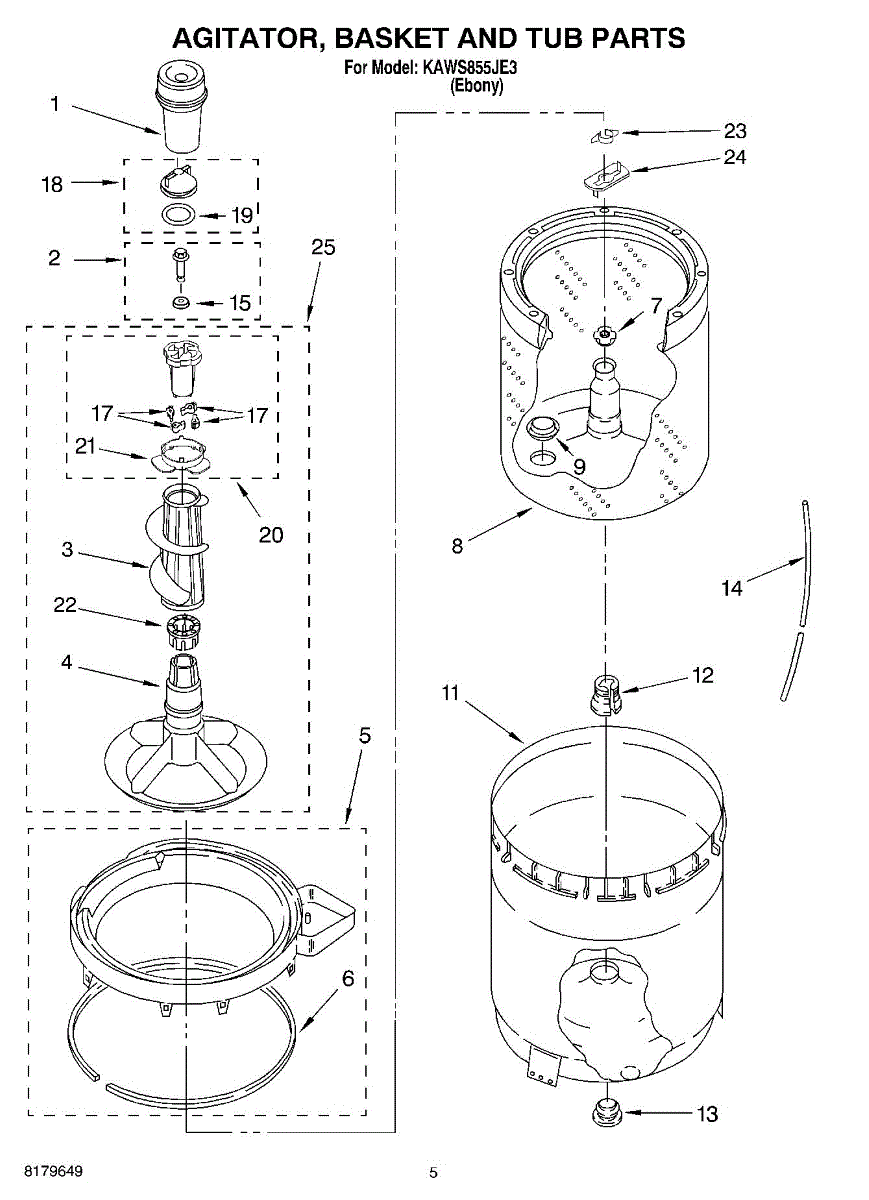 AGITATOR, BASKET AND TUB PARTS
For Model: KAWS855JE3
(Ebony)

1
18
19
2
15
25
17
17
21
20
3
22
4
5
6
23
24
7
9
8
14
12
11
13

8179649
5