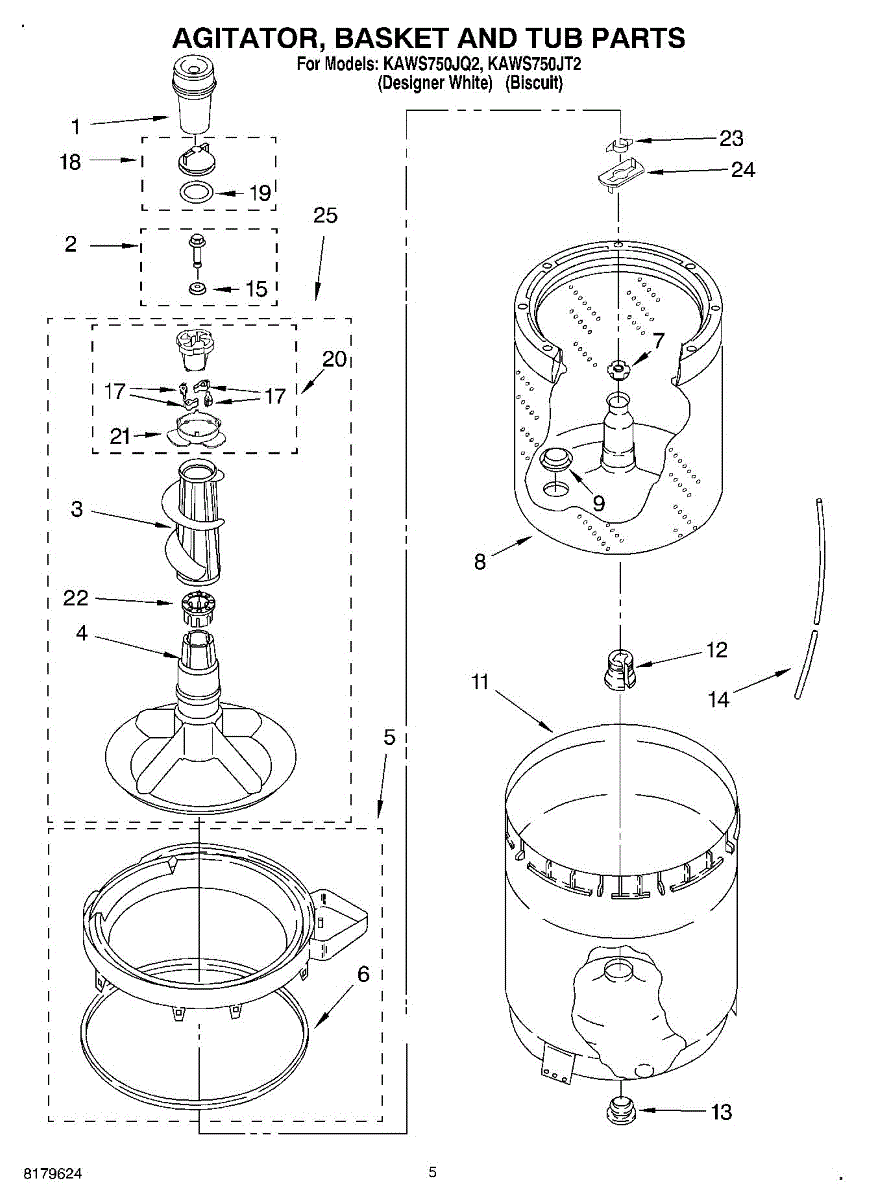 AGITATOR, BASKET AND TUB PARTS
For Models: KAWS750JQ2, KAWS750JT2
(Designer White) (Biscuit)

1
18
19
2
15
25
20
17
17
21
3
22
4
5
6
23
24
7
9
8
12
11
14
13

8179624
5