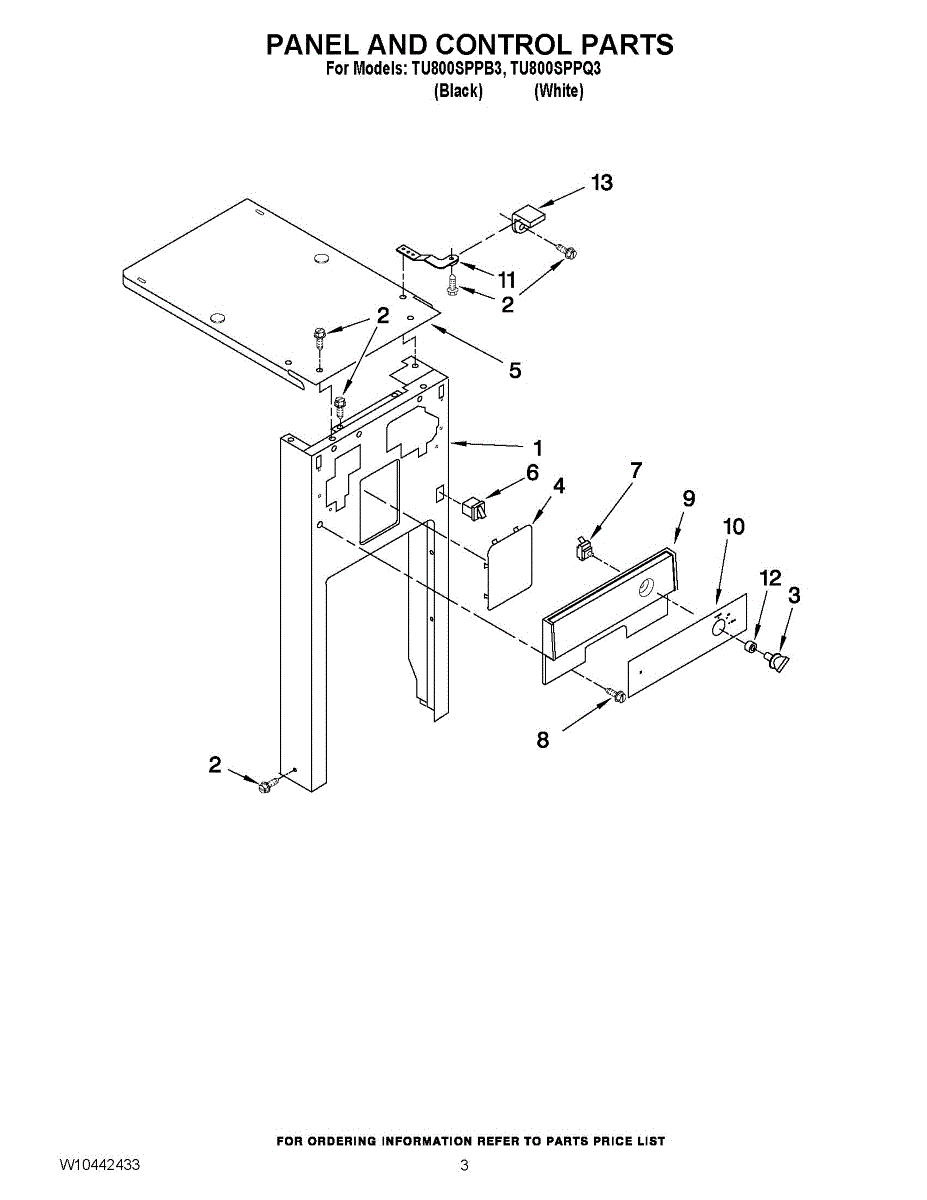 PANEL AND CONTROL PARTS
For Models: TU800SPPB3, TU800SPPQ3
(Black) (White)

13
11
2
2
5
1
6
4
7
9
10
12
3
8
2

FOR ORDERING INFORMATION REFER TO PARTS PRICE LIST

W10442433

3