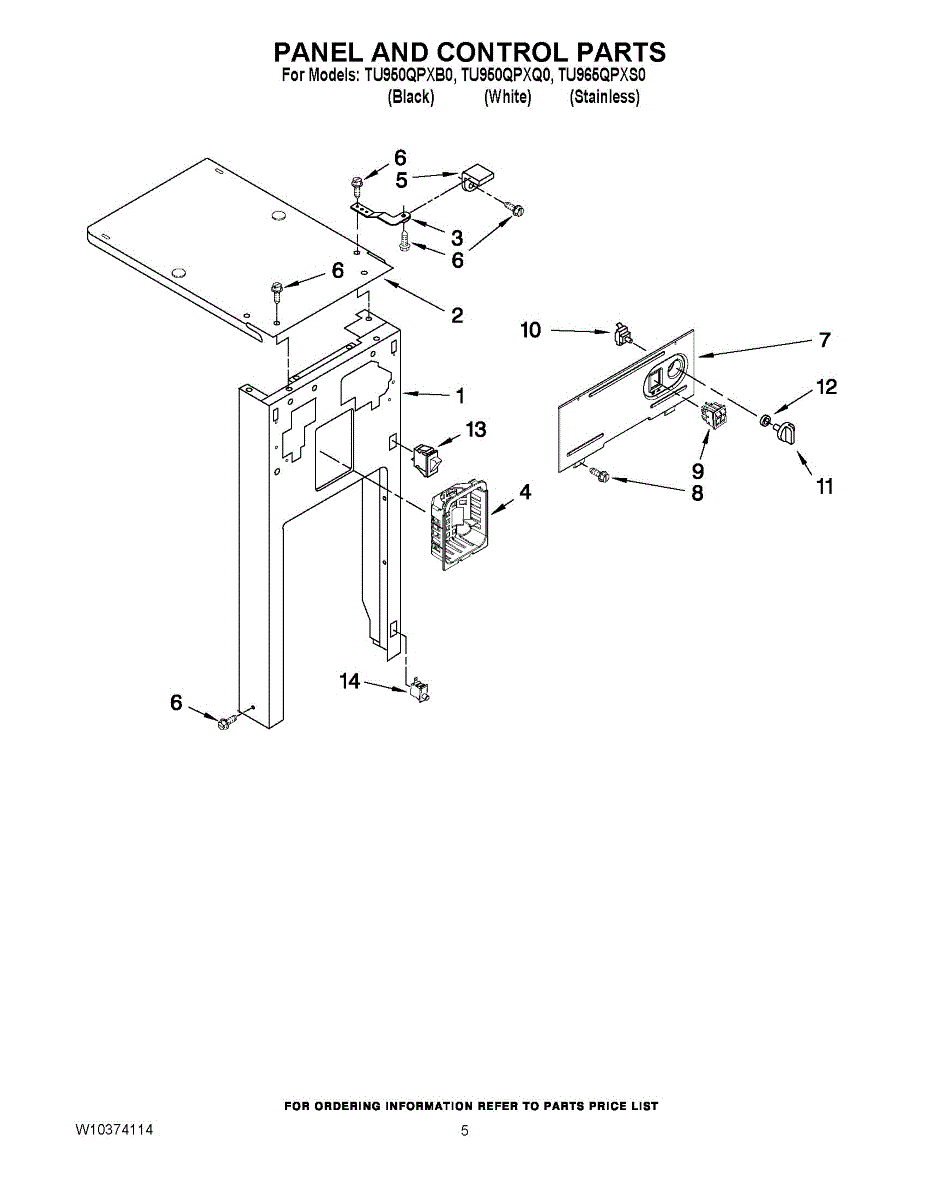 PANEL AND CONTROL PARTS
For Models: TU950QPXB0, TU950QPXQ0, TU965QPXS0
(Black) (White) (Stainless)

6
5
3
6
6
2
10
7
12
1
13
9
11
8
4
14
6

FOR ORDERING INFORMATION REFER TO PARTS PRICE LIST

W10374114

5