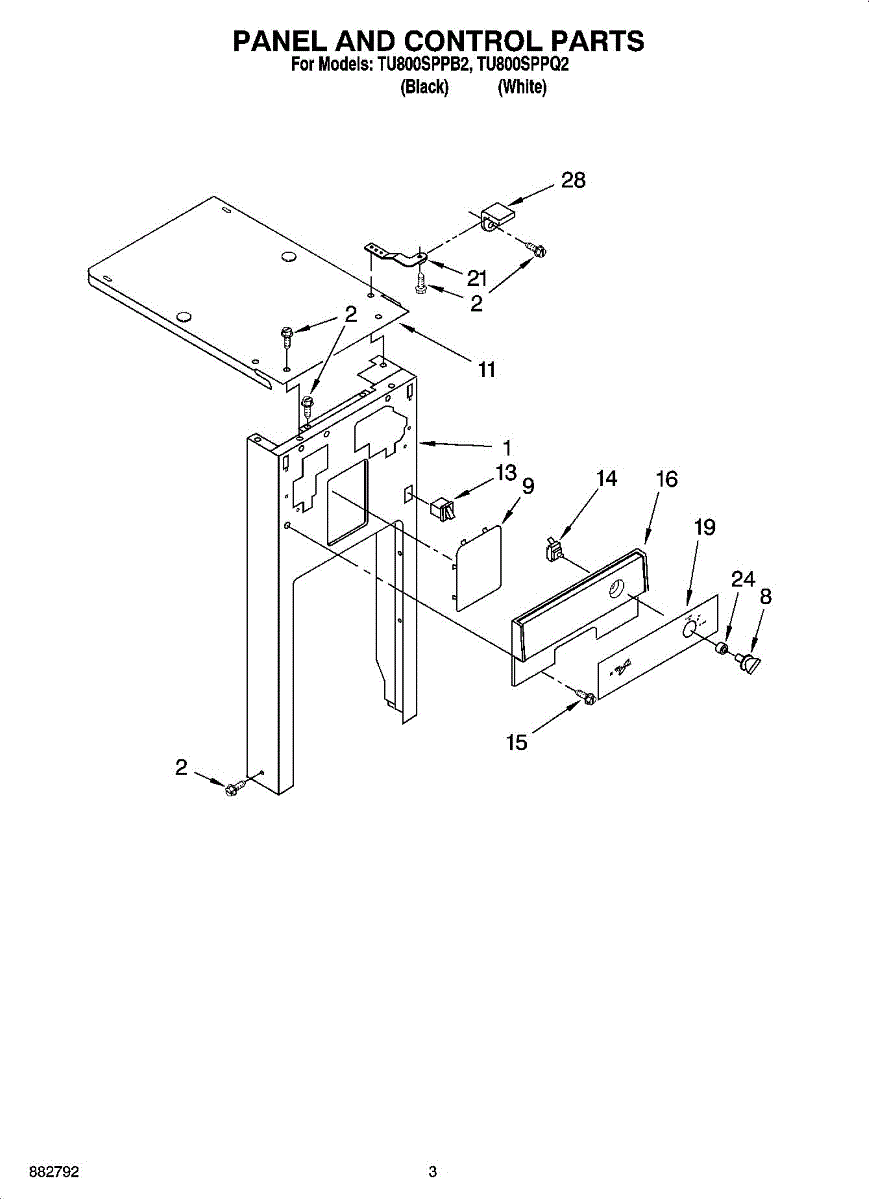 PANEL AND CONTROL PARTS
For Models: TU800SPPB2, TU800SPPQ2
(Black) (White)

28
21
2
2
11
1
13
9
14
16
19
24
8
15
2

882792

3