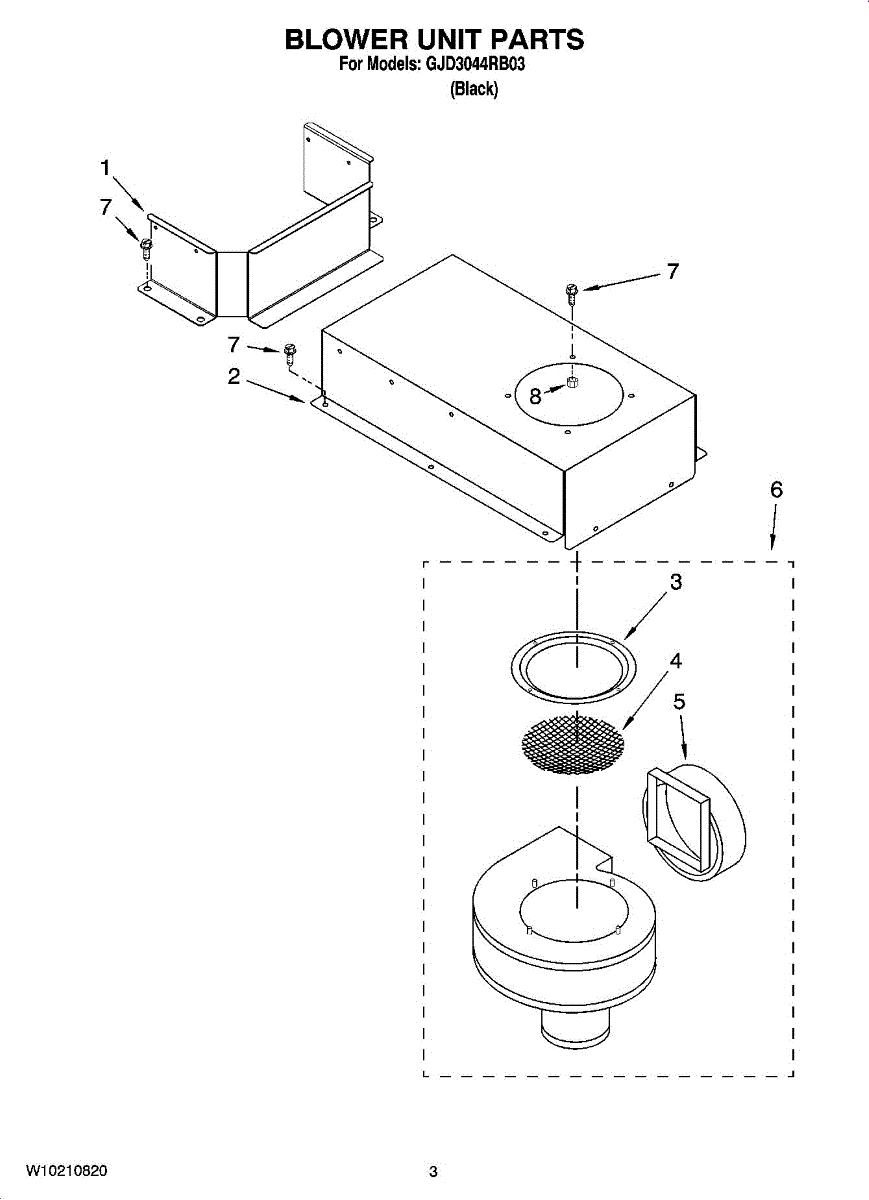 BLOWER UNIT PARTS
For Models: GJD3044RB03
(Black)

1
7
7
7
2
8
6
3
4
5

W10210820
3