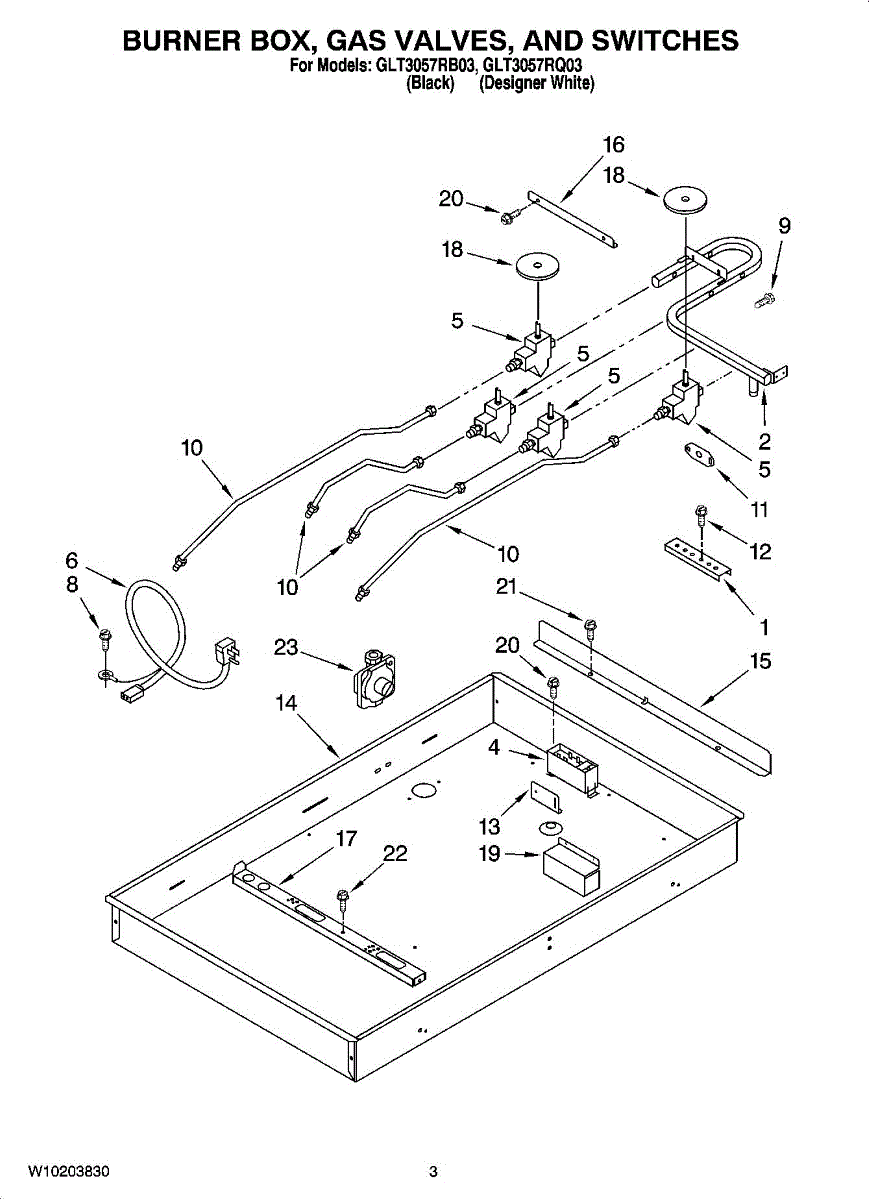 BURNER BOX, GAS VALVES, AND SWITCHES
For Models: GLT3057RB03, GLT3057RQ03
(Black) (Designer White)

16
18
20
9
18
5
5
5
2
5
10
11
12
10
10
6
8
21
1
23
20
15
14
4
13
17
22
19

W10203830
3