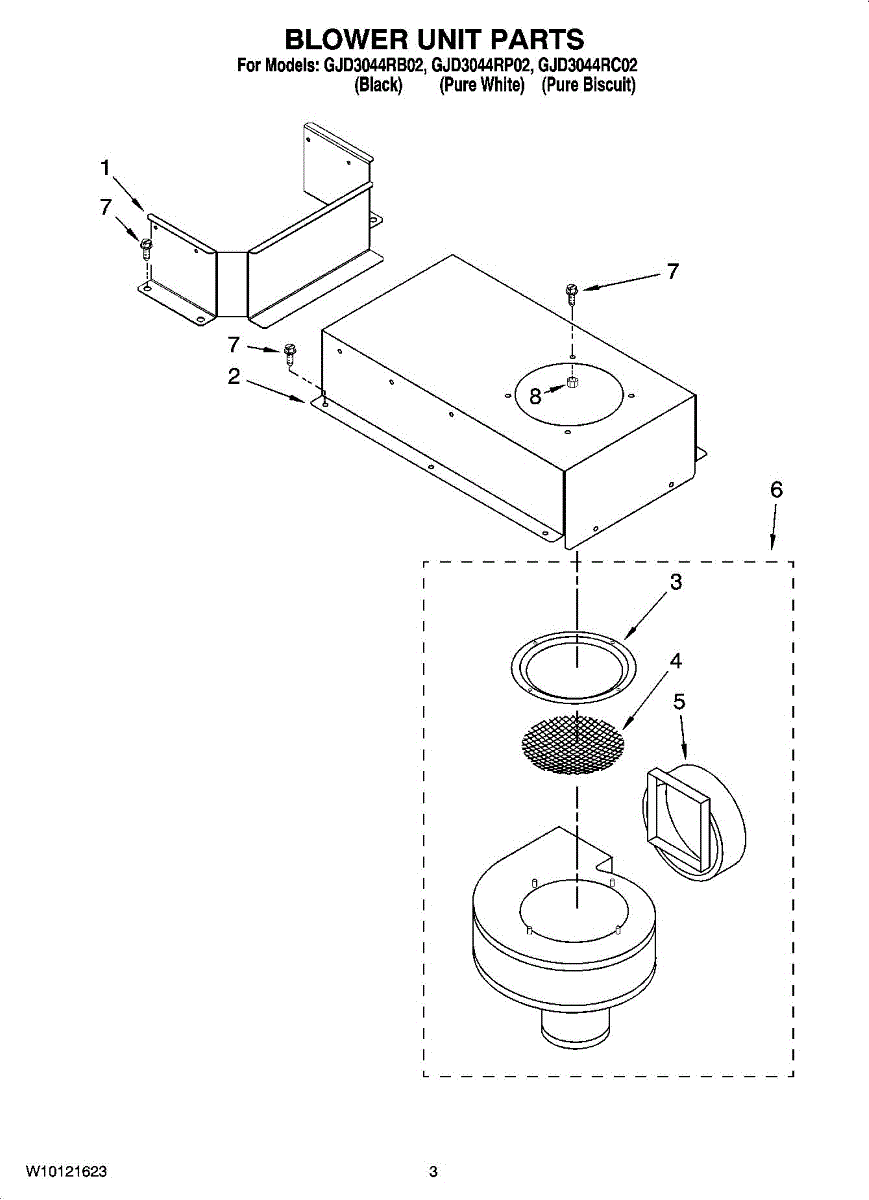 BLOWER UNIT PARTS
For Models: GJD3044RB02, GJD3044RP02, GJD3044RC02
(Black) (Pure White) (Pure Biscuit)

1
7
7
7
2
8
6
3
4
5

W10121623
3