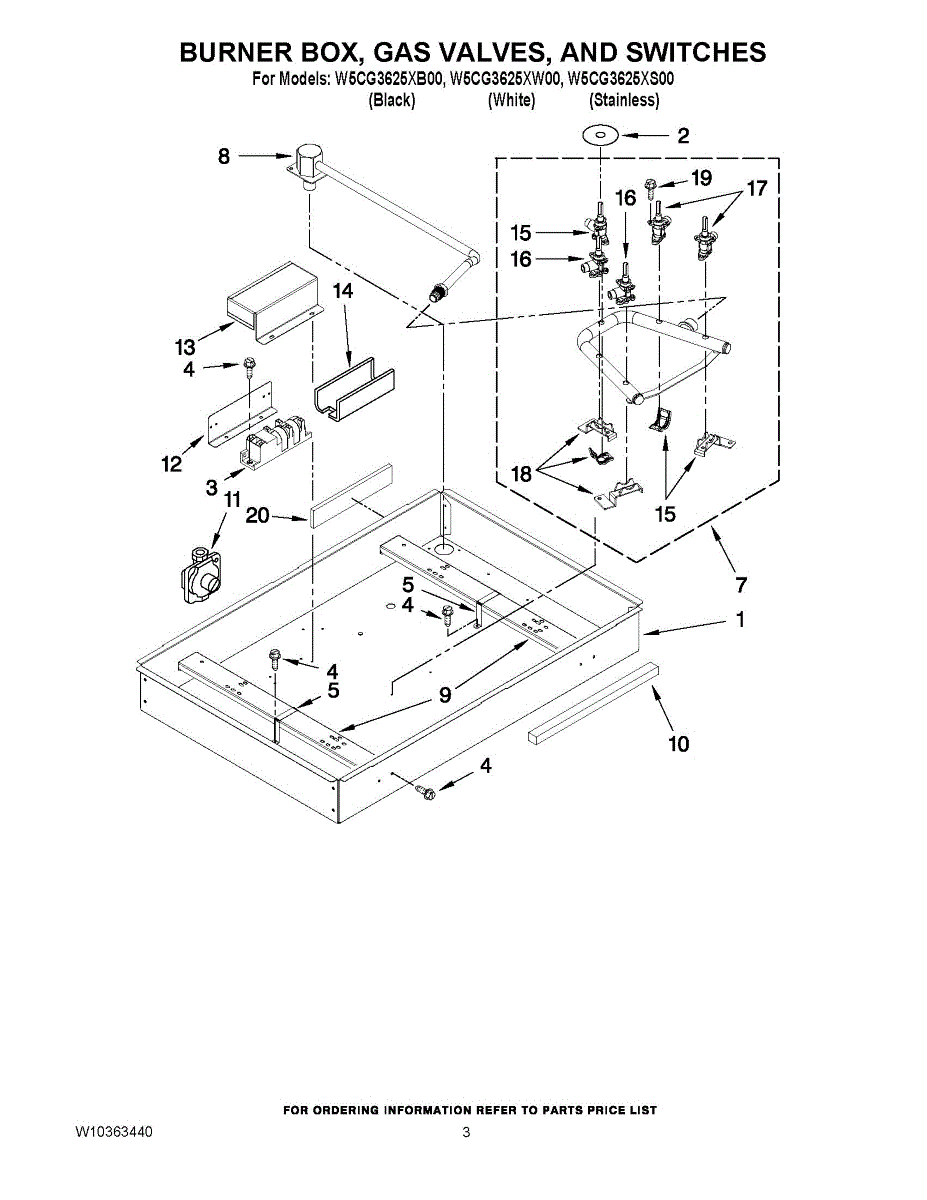 BURNER BOX, GAS VALVES, AND SWITCHES
For Models: W5CG3625XB00, W5CG3625XW00, W5CG3625XS00
(Black) (White) (Stainless)

8
2
19
17
16
15
16
14
13
4
12
3
11
20
18
15
7
5
4
1
4
5
9
10
4

FOR ORDERING INFORMATION REFER TO PARTS PRICE LIST
W10363440
3