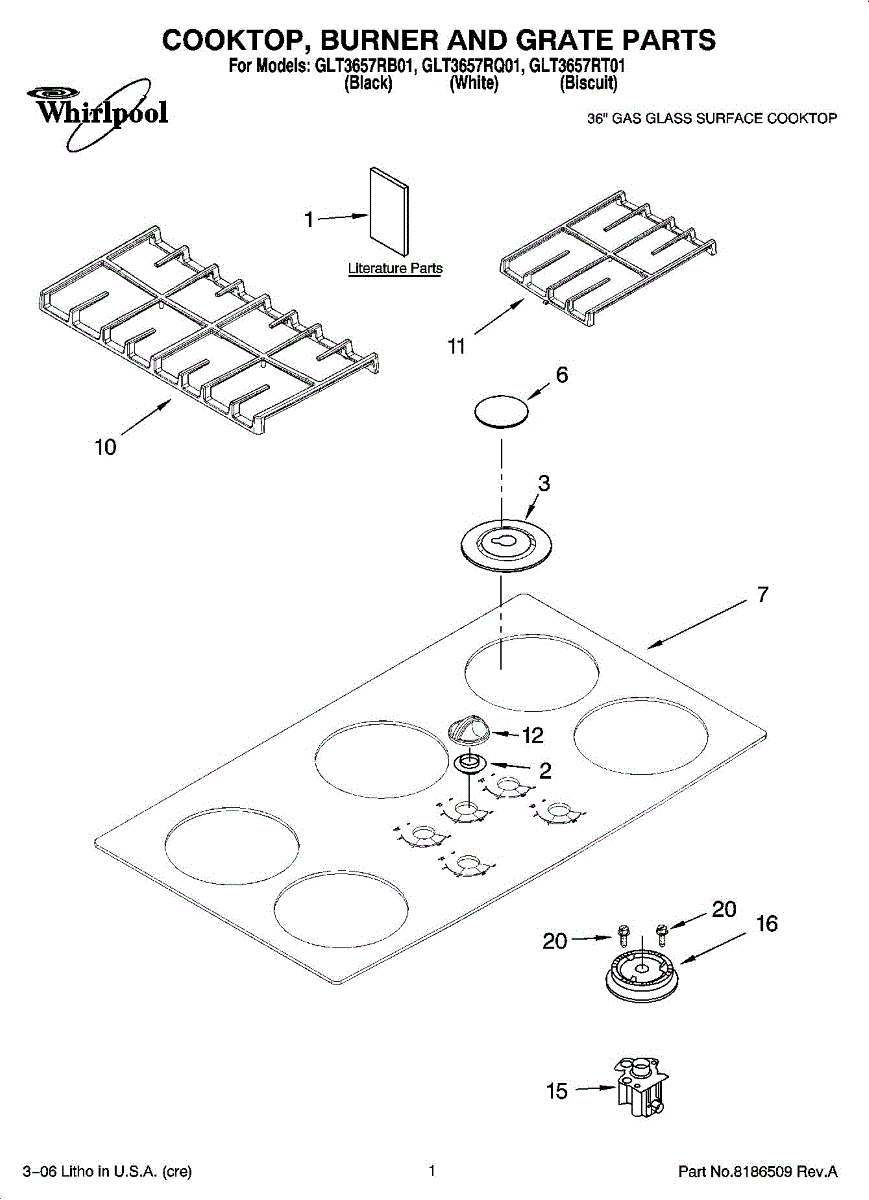 COOKTOP, BURNER AND GRATE PARTS
For Models: GLT3657RB01, GLT3657RQ01, GLT3657RT01
(Black) (White) (Biscuit)

Whirlpool

36" GAS GLASS SURFACE COOKTOP

1

Literature Parts

11

10

6

3

7

12

2

20

20

16

15

3–06 Litho in U.S.A. (cre)

1

Part No.8186509 Rev.A