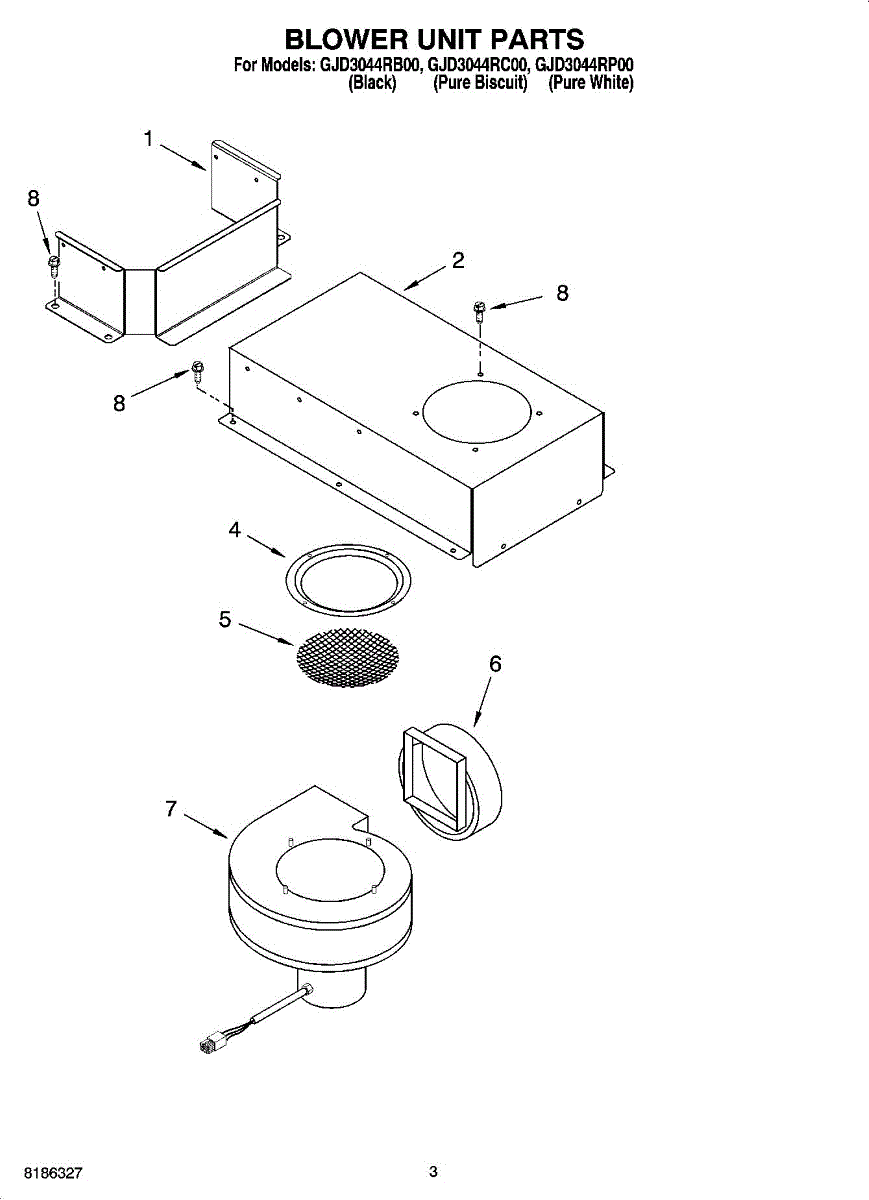 BLOWER UNIT PARTS
For Models: GJD3044RB00, GJD3044RC00, GJD3044RP00
(Black) (Pure Biscuit) (Pure White)

1
8
2
8
8
4
5
6
7

8186327
3