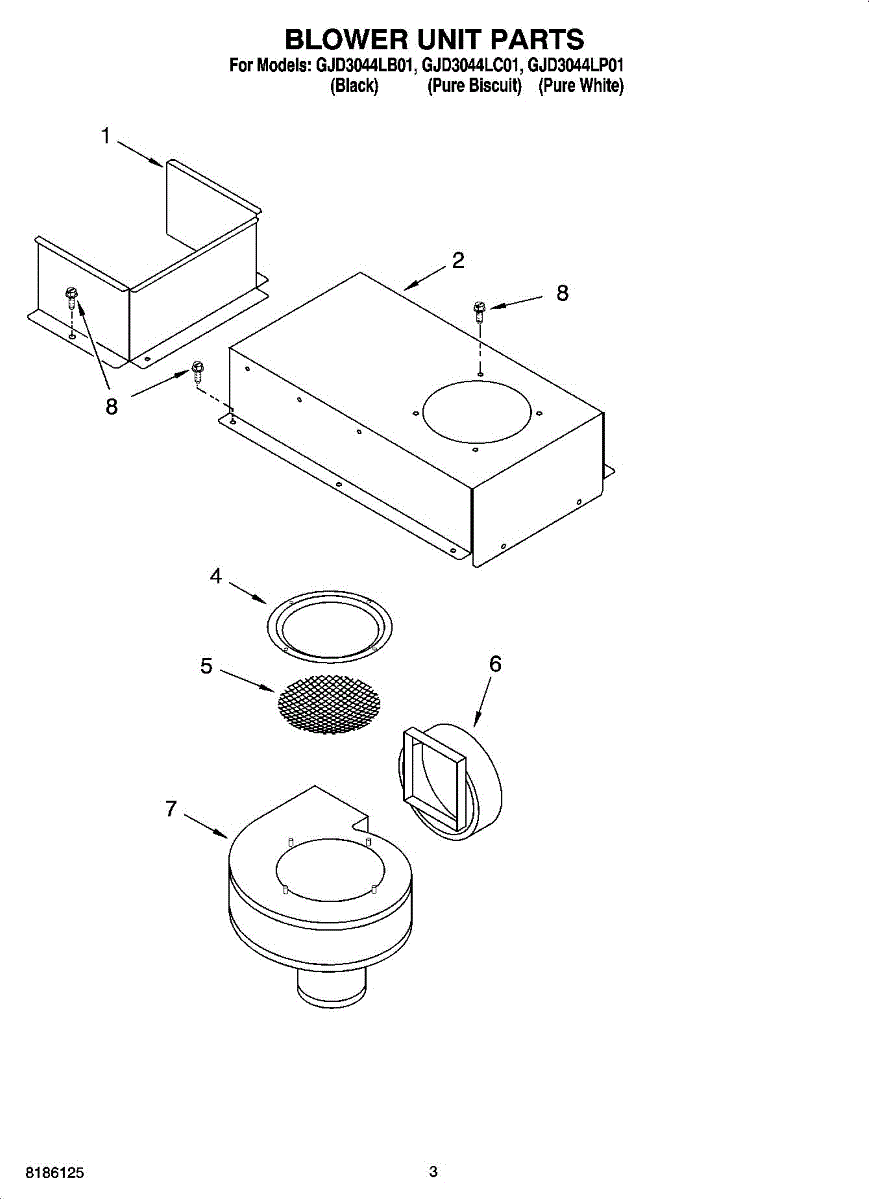 BLOWER UNIT PARTS
For Models: GJD3044LB01, GJD3044LC01, GJD3044LP01
(Black) (Pure Biscuit) (Pure White)

1

2

8

8

4

5

6

7

8186125

3