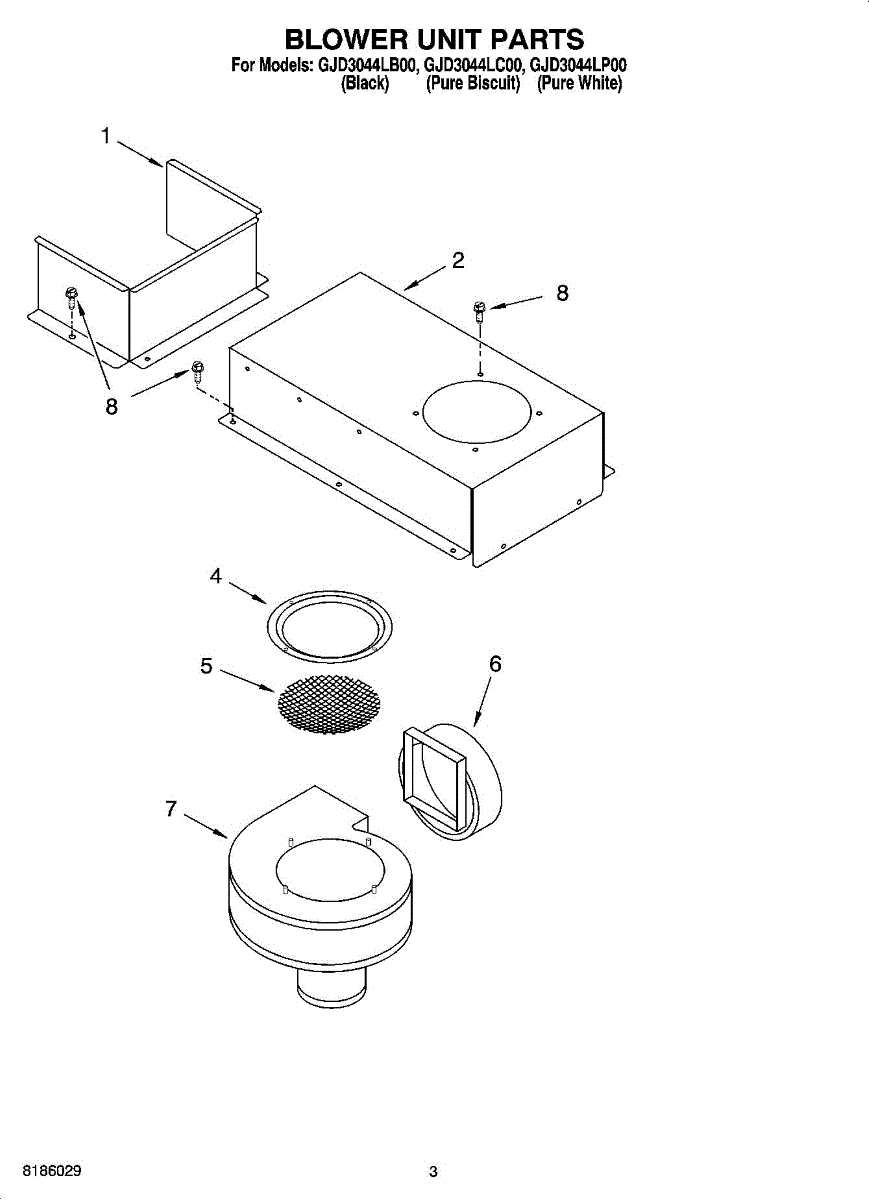 BLOWER UNIT PARTS
For Models: GJD3044LB00, GJD3044LC00, GJD3044LP00
(Black) (Pure Biscuit) (Pure White)

1

2

8

8

4

5

6

7

8186029

3