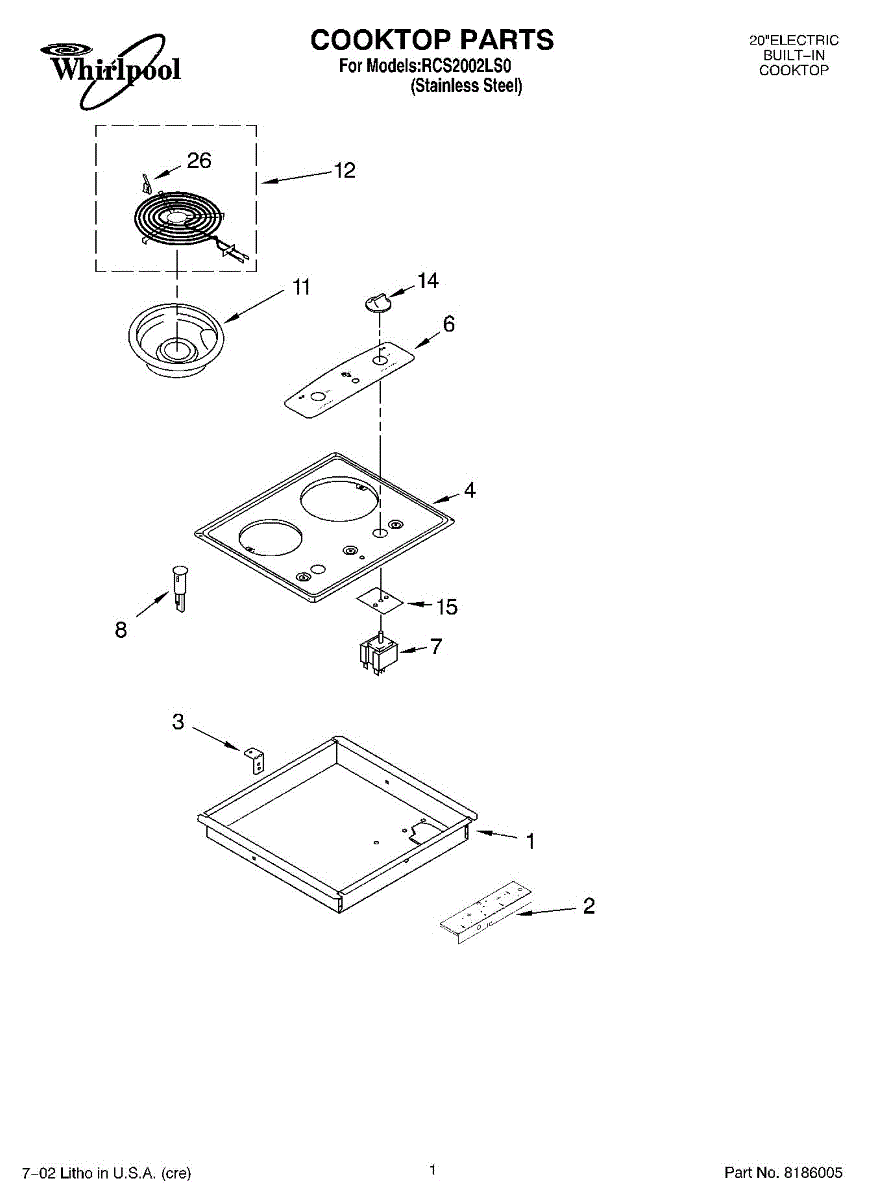 Whirlpool

COOKTOP PARTS
For Models:RCS2002LS0
(Stainless Steel)

20"ELECTRIC
BUILT–IN
COOKTOP

26
12
11
14
6
4
8
15
7
3
1
2

7–02 Litho in U.S.A. (cre)

1

Part No. 8186005