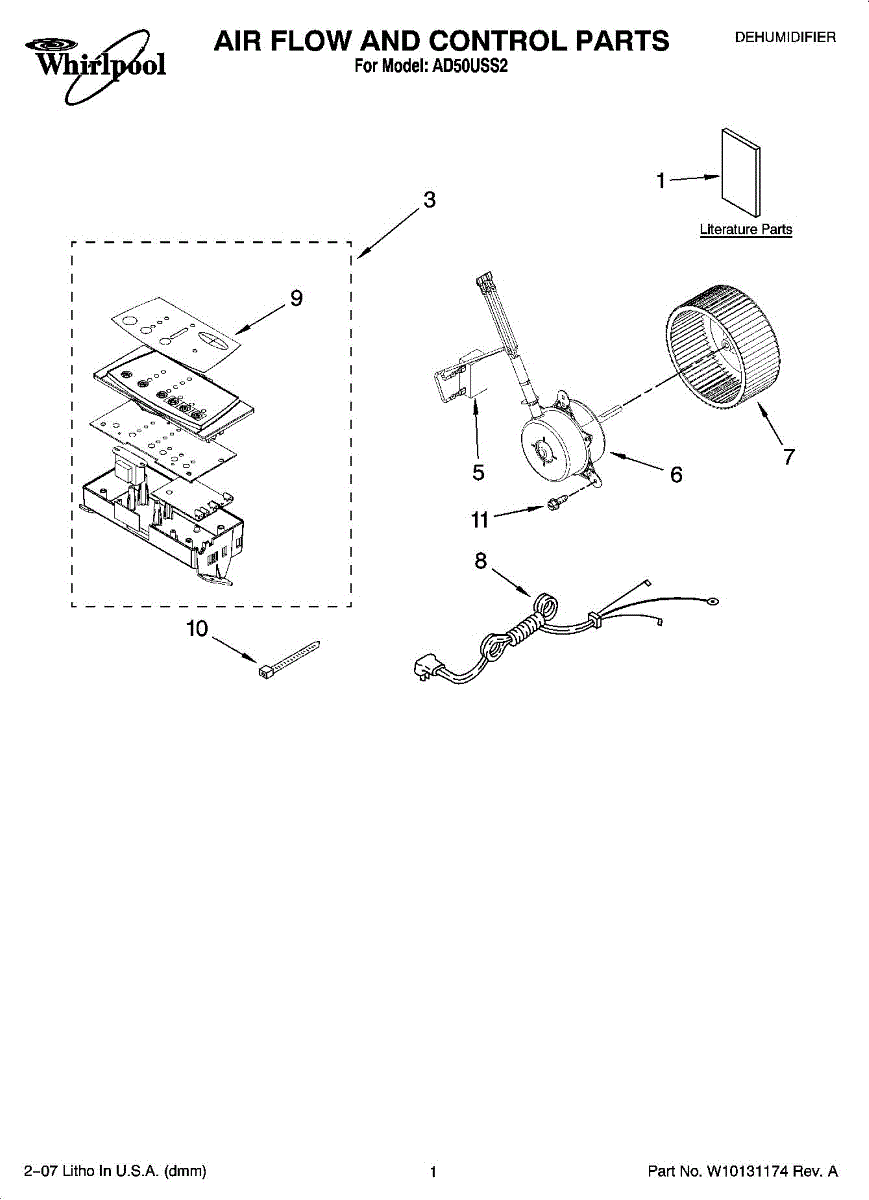 Whirlpool

AIR FLOW AND CONTROL PARTS
For Model: AD50USS2

DEHUMIDIFIER

1

Literature Parts

3

9

5

6

7

11

8

10

2–07 Litho In U.S.A. (dmm)

1

Part No. W10131174 Rev. A