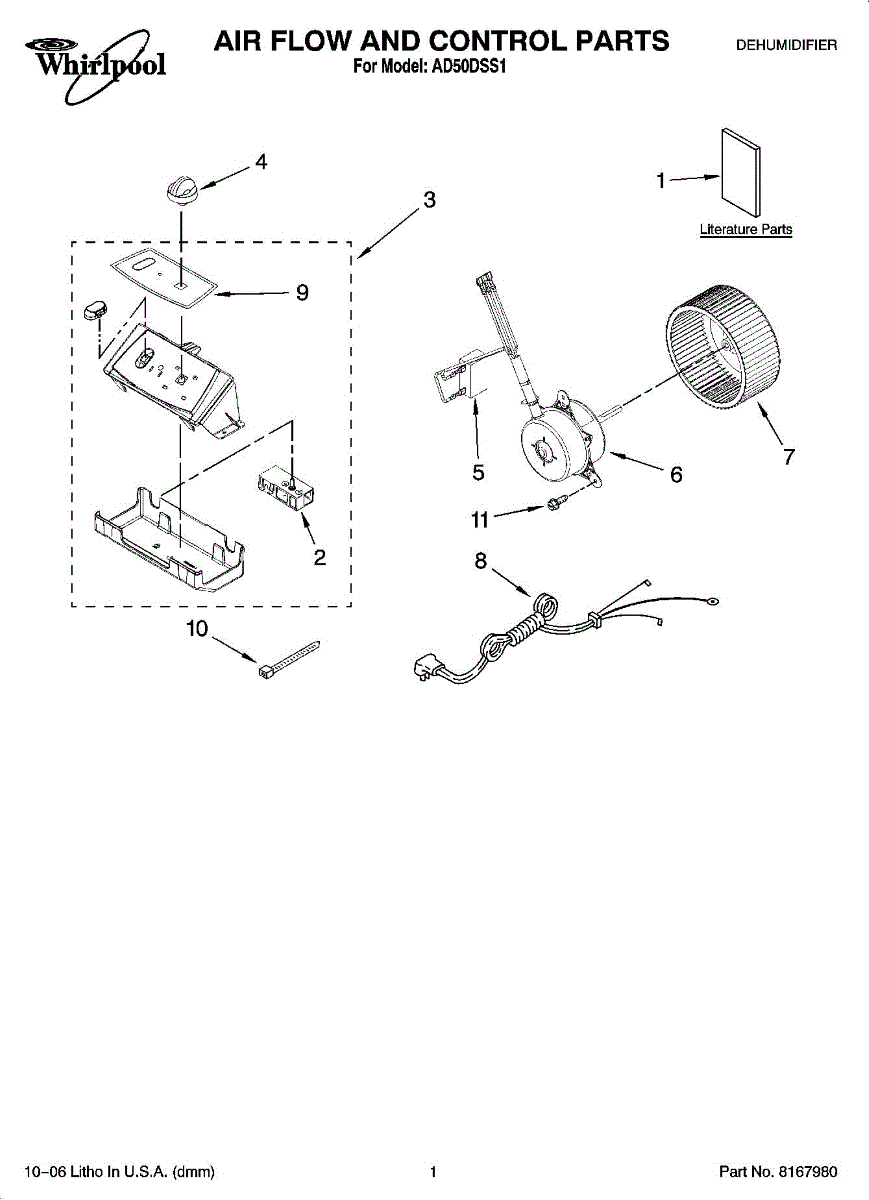 Whirlpool
AIR FLOW AND CONTROL PARTS
For Model: AD50DSS1
DEHUMIDIFIER

4
3
1
Literature Parts
9
5
6
7
11
2
8
10

10–06 Litho In U.S.A. (dmm)
1
Part No. 8167980