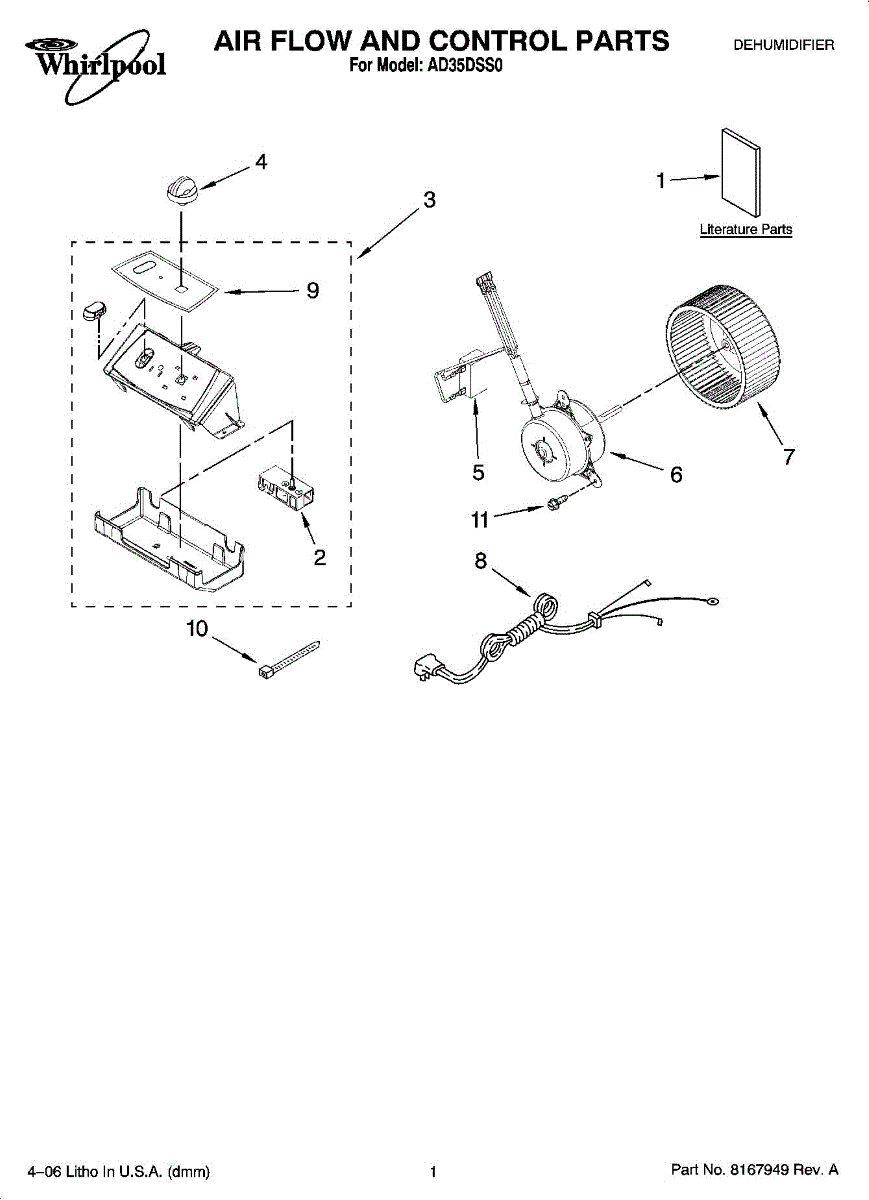 Whirlpool

AIR FLOW AND CONTROL PARTS
For Model: AD35DSS0

DEHUMIDIFIER

4

3

1

Literature Parts

9

5

6

7

11

2

8

10

4–06 Litho In U.S.A. (dmm)

1

Part No. 8167949 Rev. A