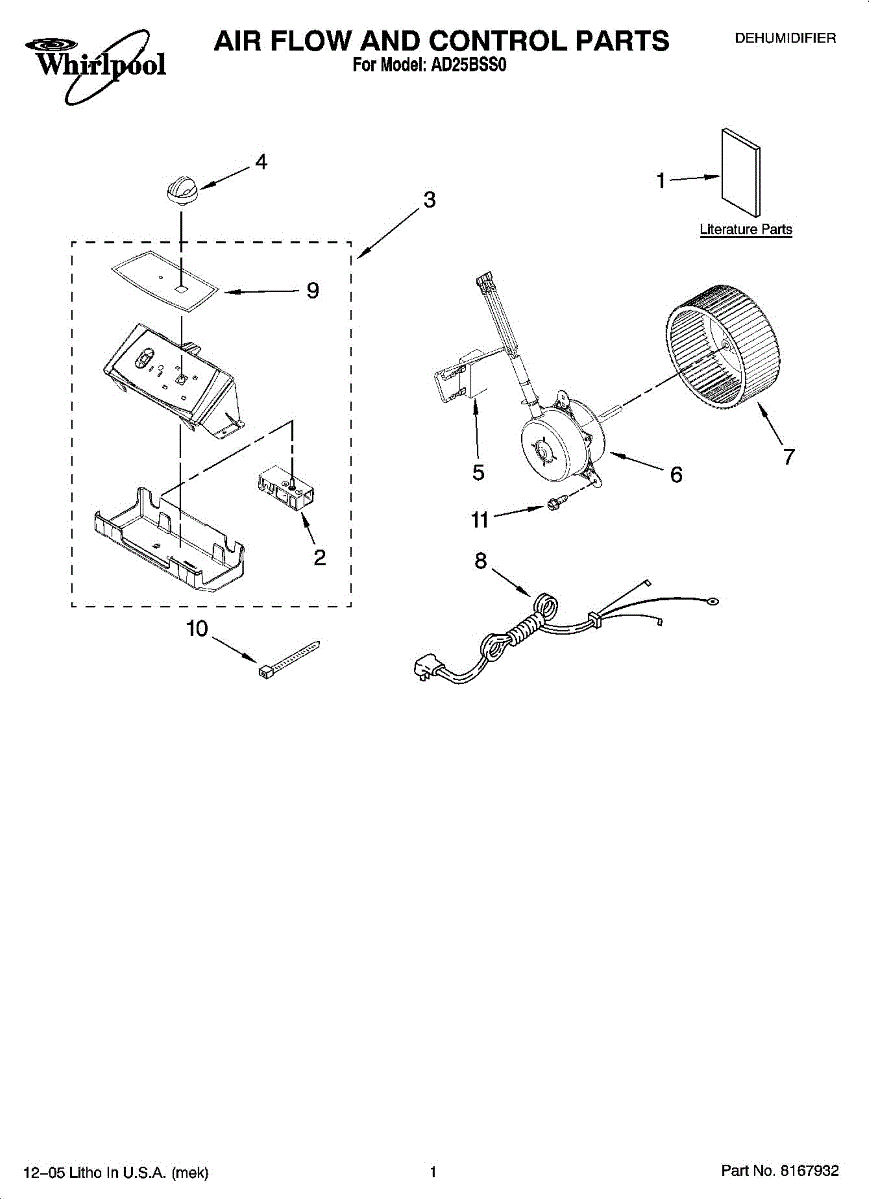 Whirlpool

AIR FLOW AND CONTROL PARTS
For Model: AD25BSS0

DEHUMIDIFIER

4
3
1
Literature Parts
9
5
6
7
11
2
8
10

12–05 Litho In U.S.A. (mek)

1

Part No. 8167932