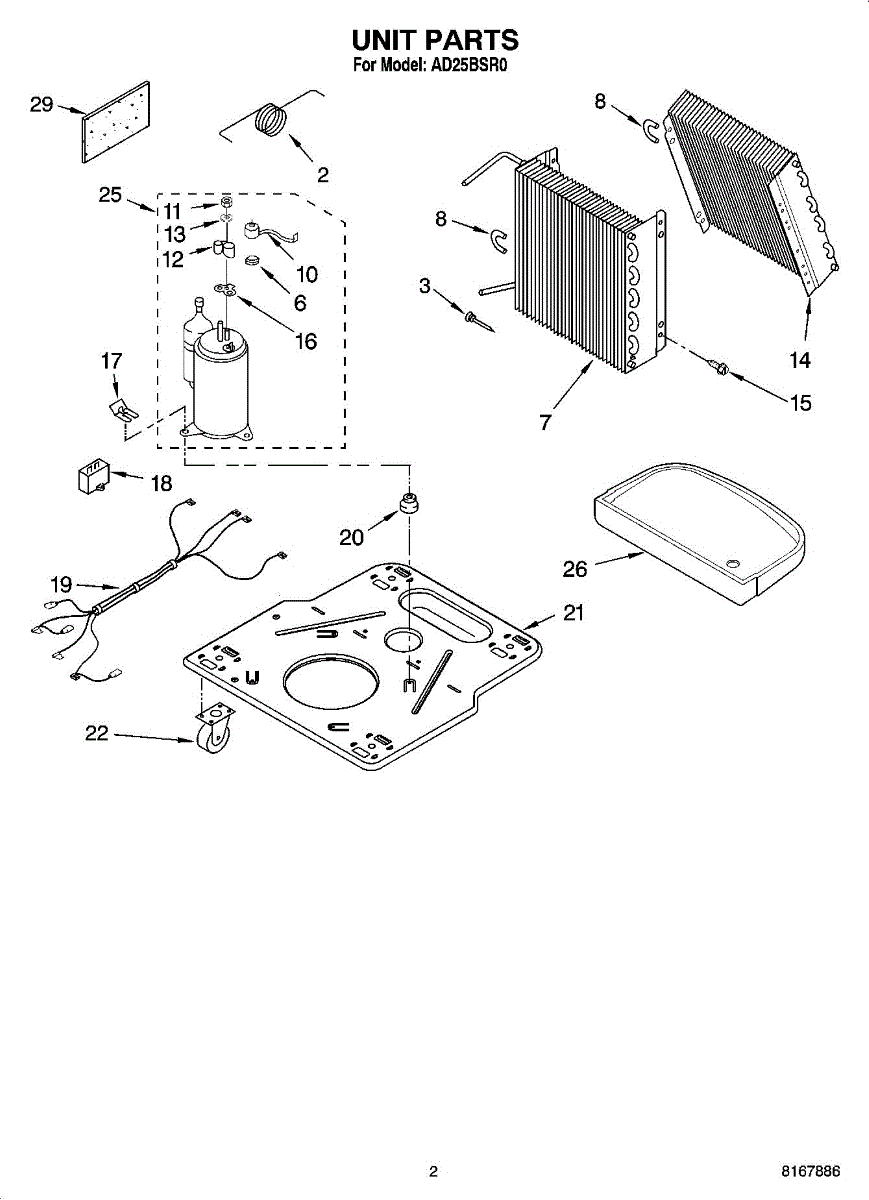 UNIT PARTS
For Model: AD25BSR0

29
2
8
25
11
13
12
10
6
16
8
3
14
15
7
17
18
20
19
26
21
22

2

8167886