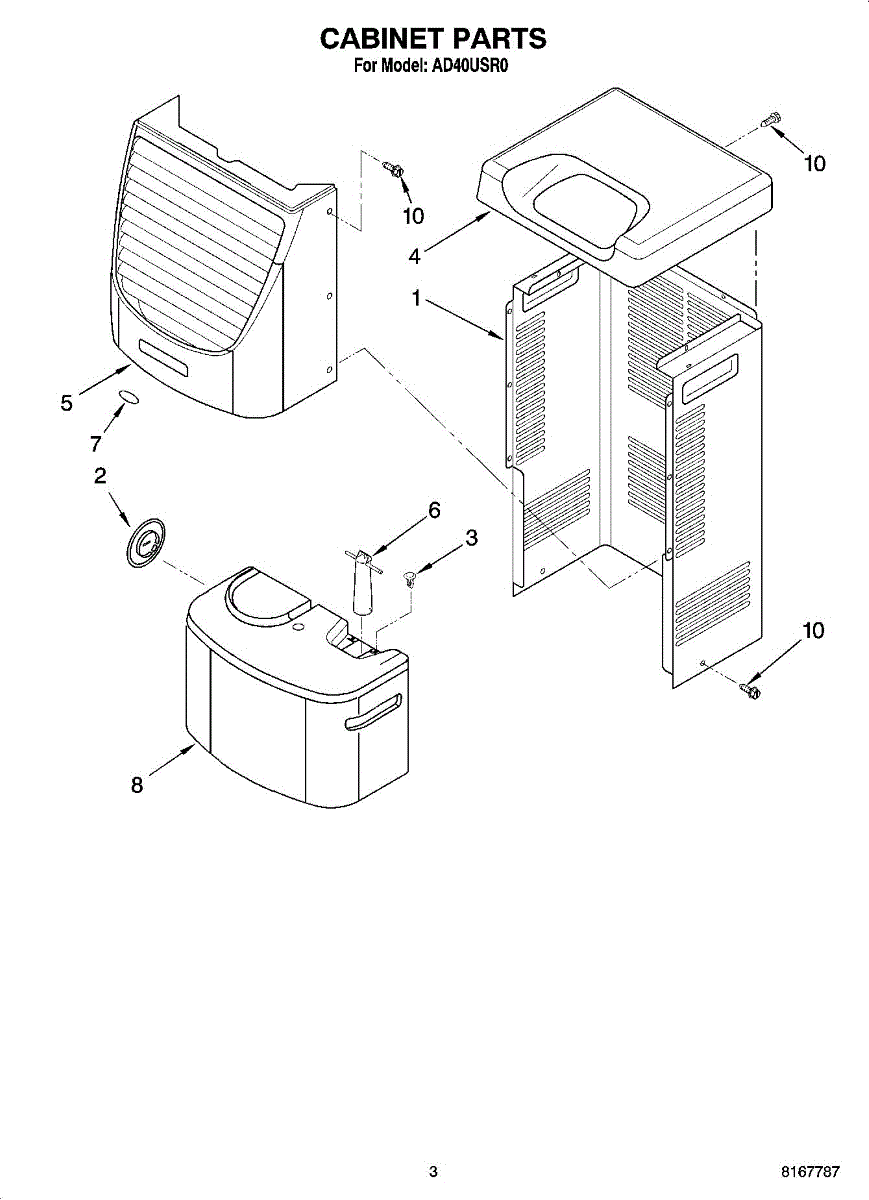 CABINET PARTS
For Model: AD40USR0

10

10

4

1

5

7

2

6

3

10

8

3

8167787