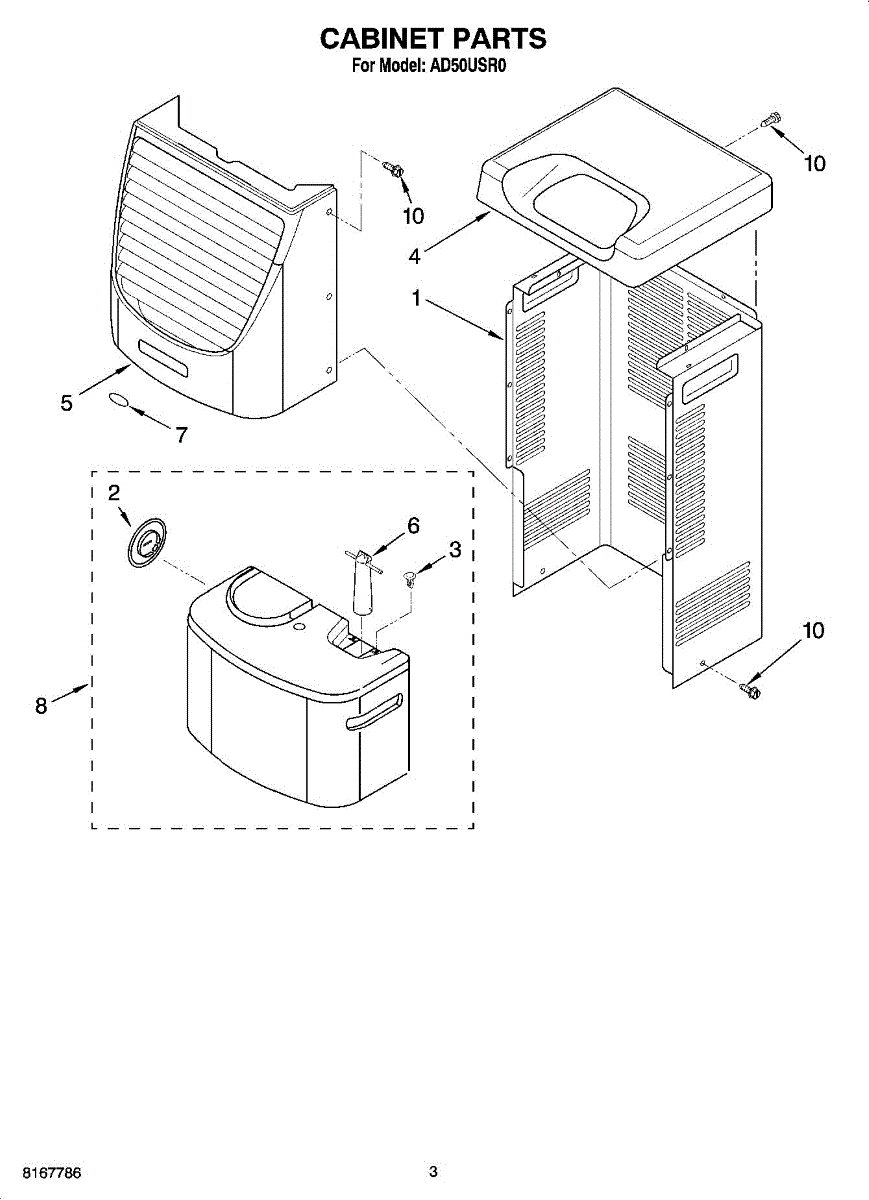 CABINET PARTS
For Model: AD50USR0

10
10
4
1
5
7
2
6
3
8
10

8167786
3