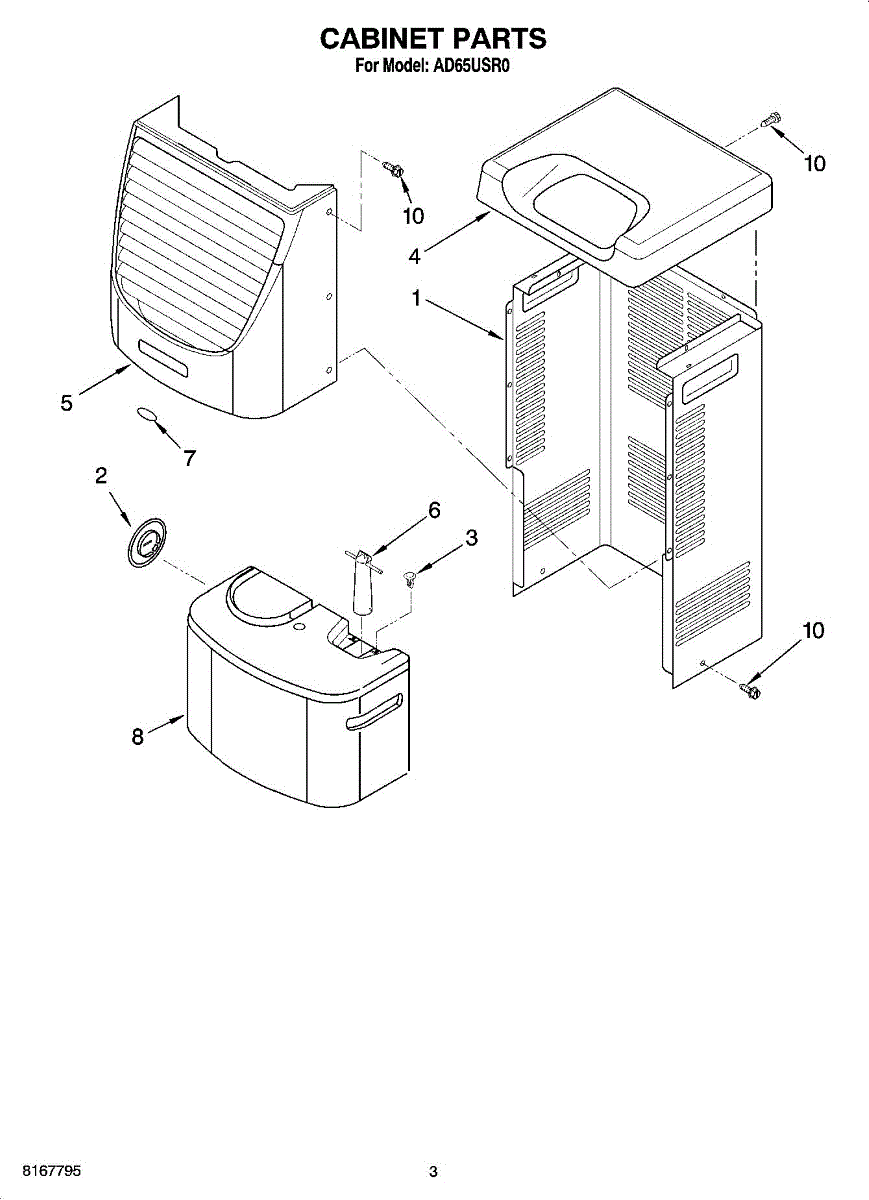 CABINET PARTS
For Model: AD65USR0

10
10
4
1
5
7
2
6
3
10
8

8167795
3