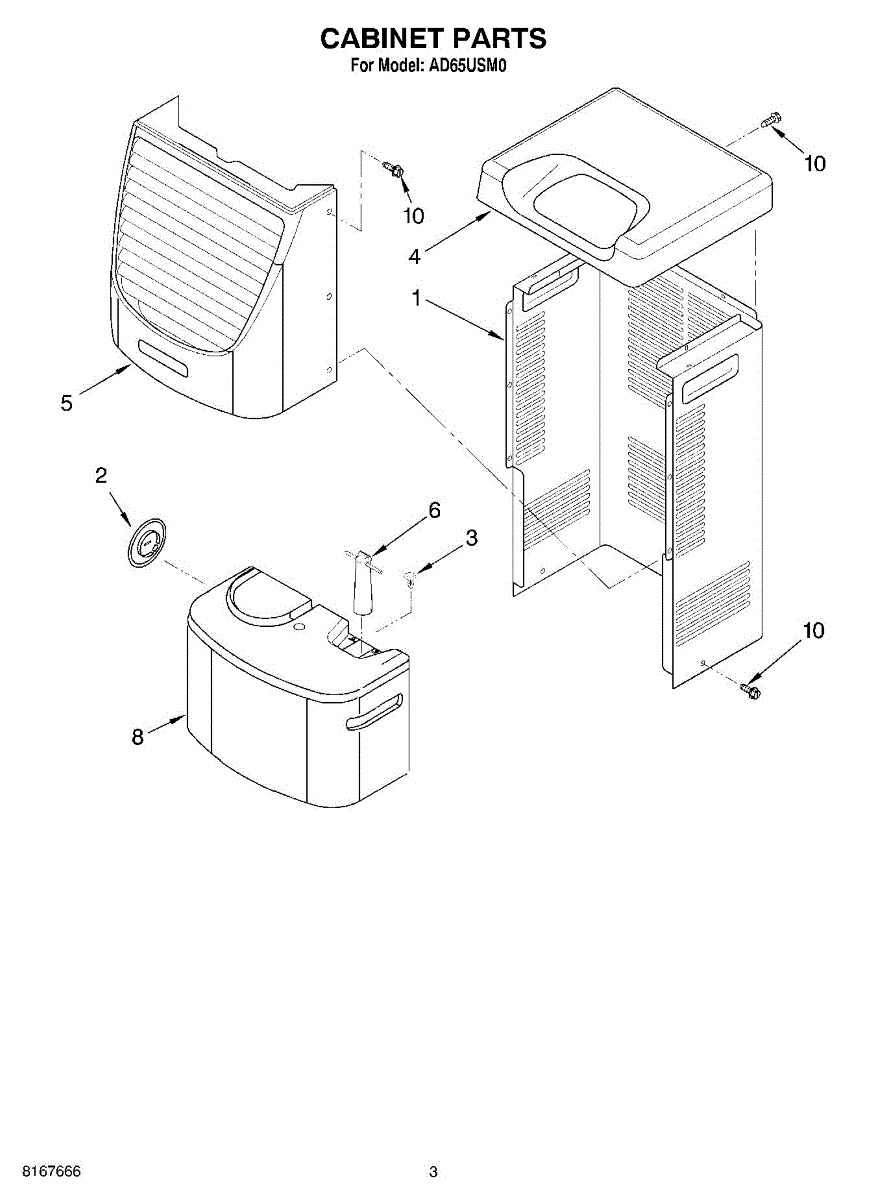 CABINET PARTS
For Model: AD65USM0

10

10

4

1

5

2

6

3

10

8

8167666

3