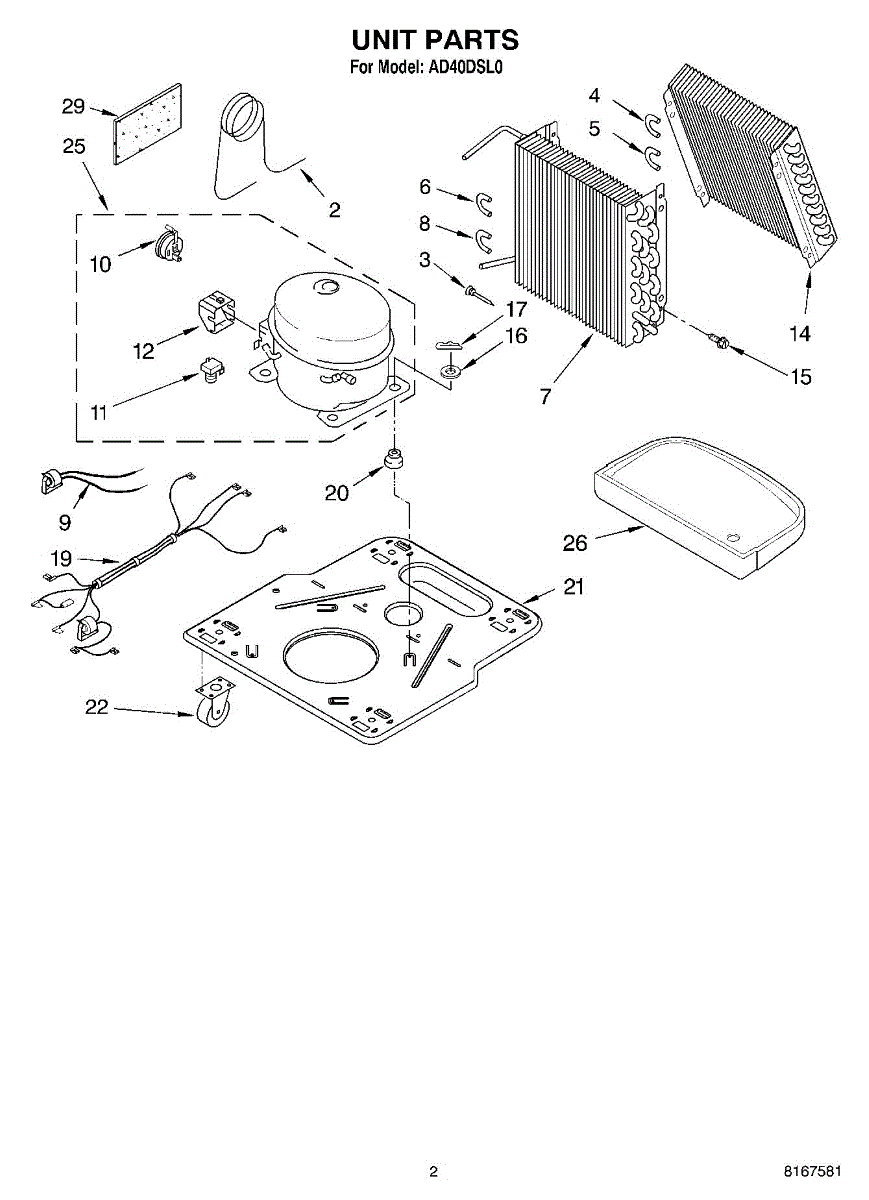 UNIT PARTS
For Model: AD40DSL0

29
25
2
4
5
6
8
3
10
12
11
17
16
7
14
15
20
9
19
26
21
22

2
8167581