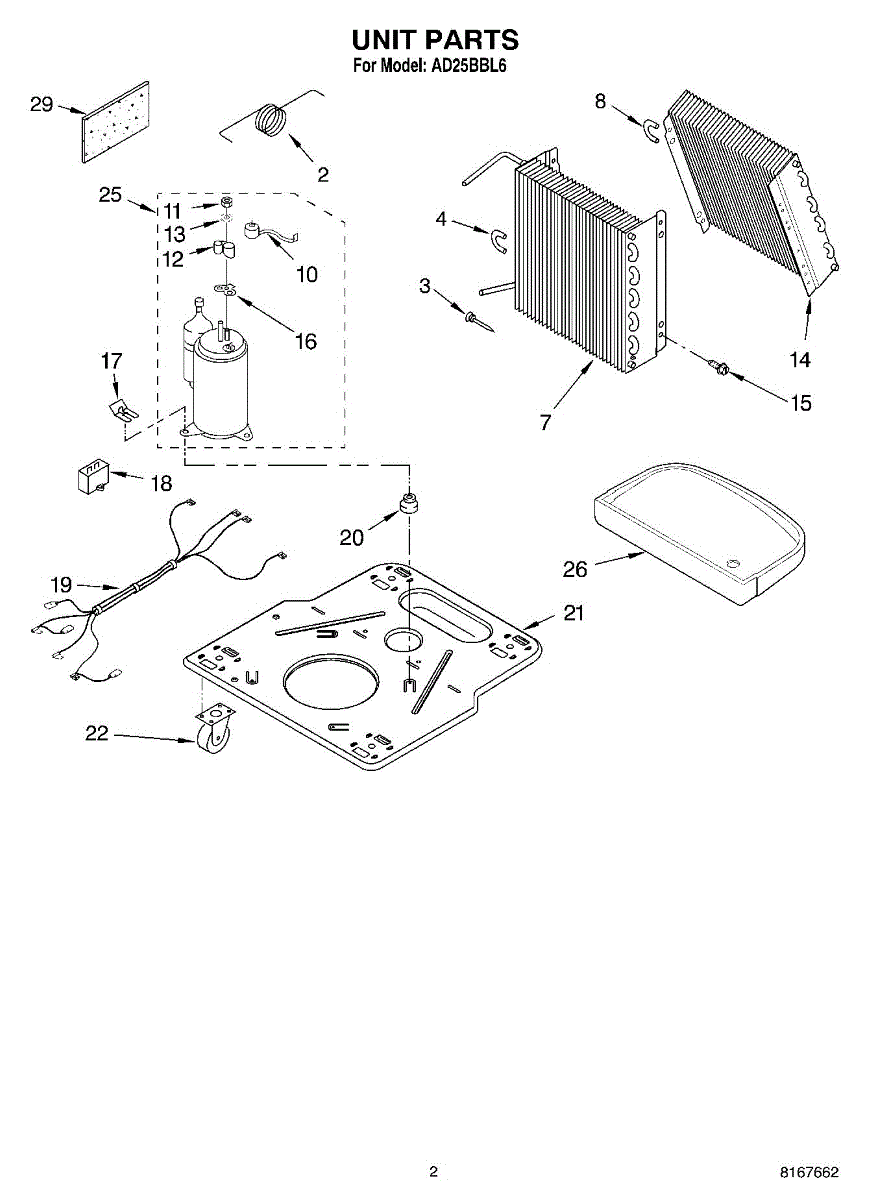 UNIT PARTS
For Model: AD25BBL6

29
2
8
25
11
13
12
10
4
3
16
14
17
15
7
18
20
26
19
21
22

2

8167662