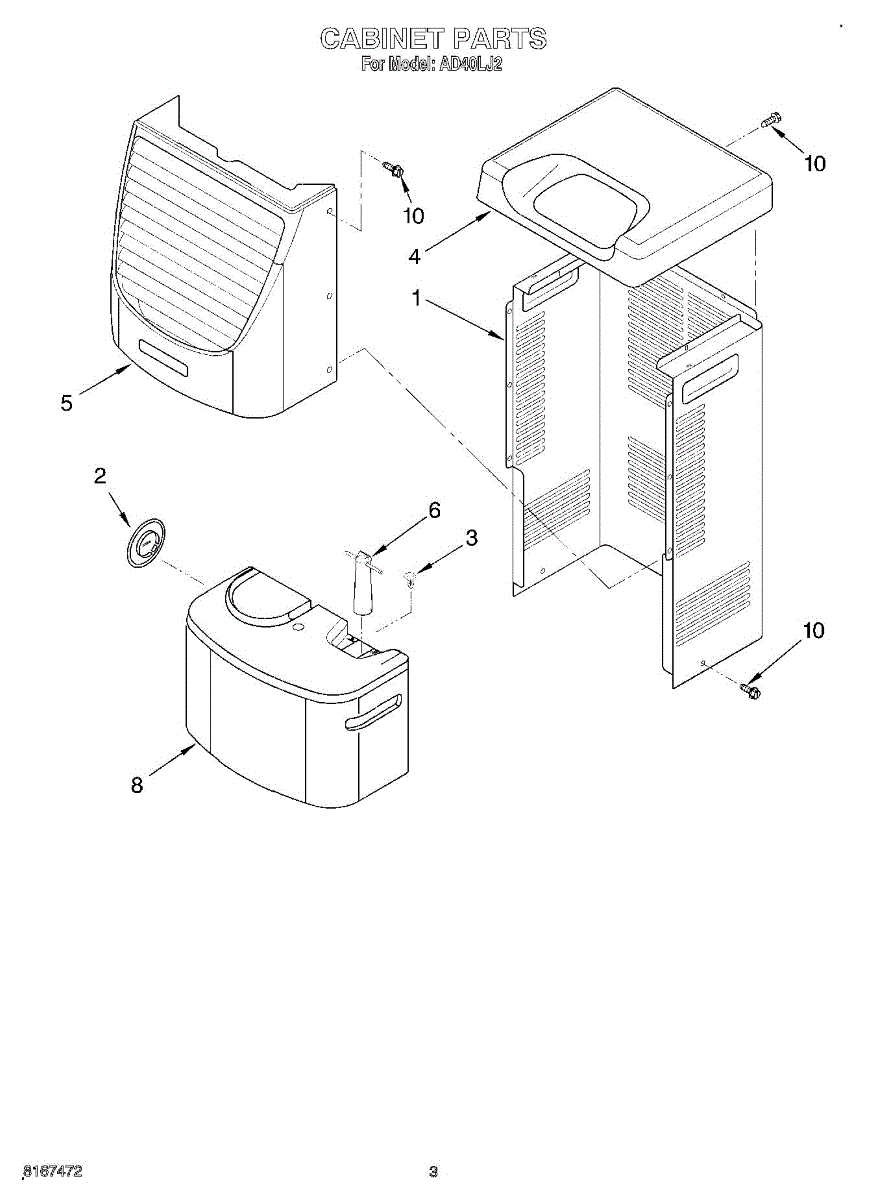 CABINET PARTS
For Model: AD40LJ2

10
10
4
1
5
2
6
3
10
8

8167472

3