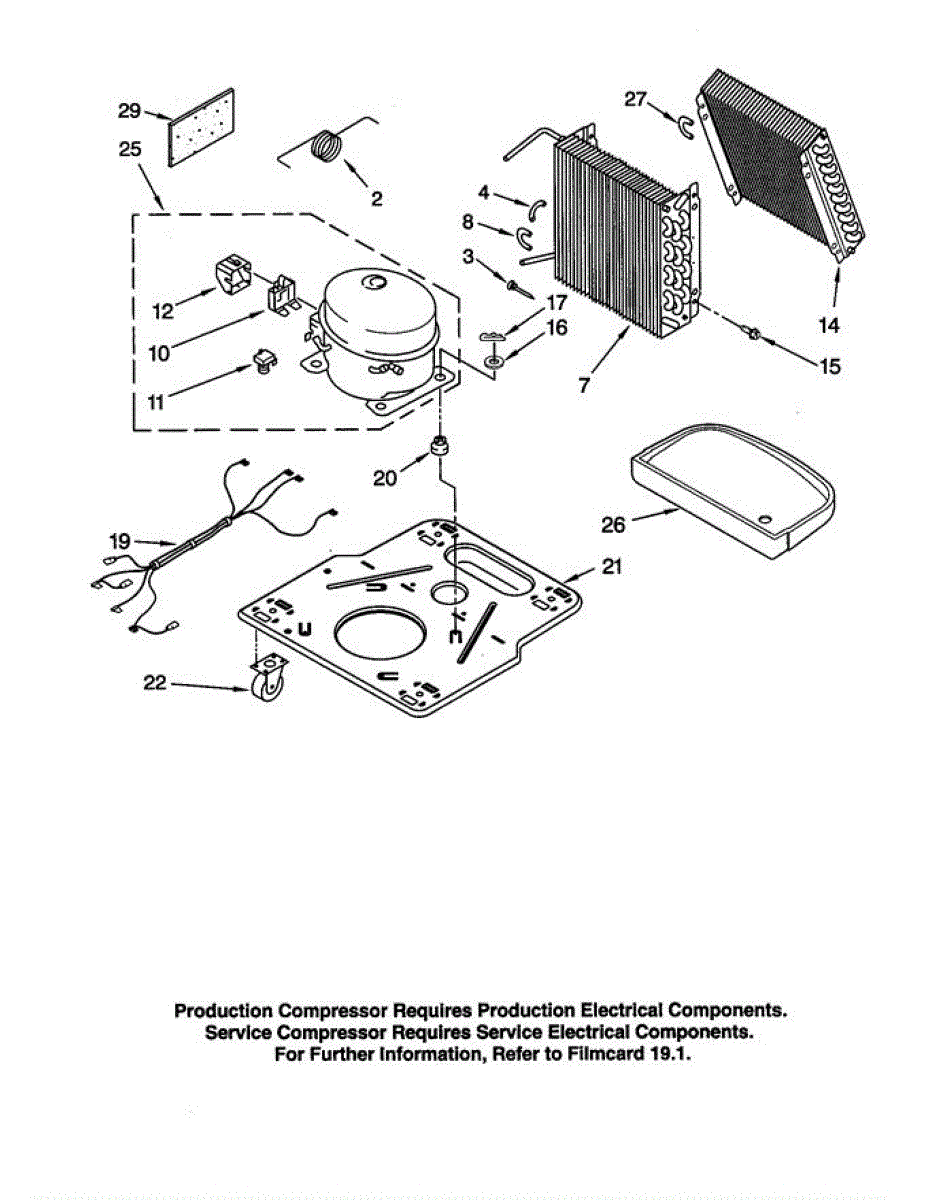 29
25
2
27
4
8
3
12
10
11
17
16
7
14
15
20
26
19
21
22

Production Compressor Requires Production Electrical Components.
Service Compressor Requires Service Electrical Components.
For Further Information, Refer to Filmcard 19.1.