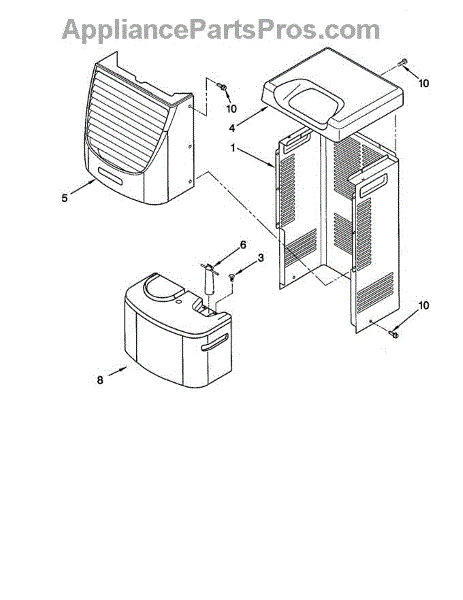 AppliancePartsPros.com

10

10

4

1

5

6

3

10

8