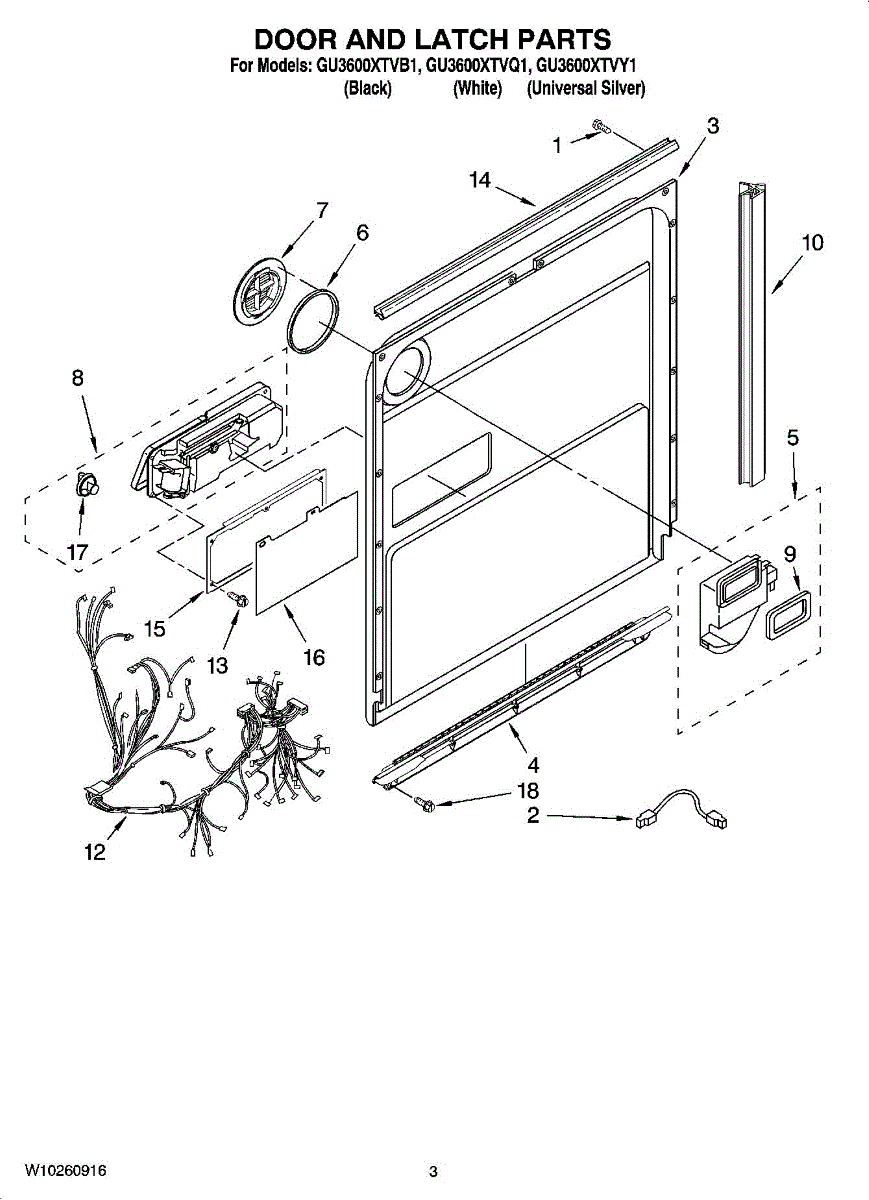 DOOR AND LATCH PARTS
For Models: GU3600XTVB1, GU3600XTVQ1, GU3600XTVY1
(Black) (White) (Universal Silver)

1
3
14
7
6
10
8
5
17
9
15
13
16
4
18
2
12

W10260916
3