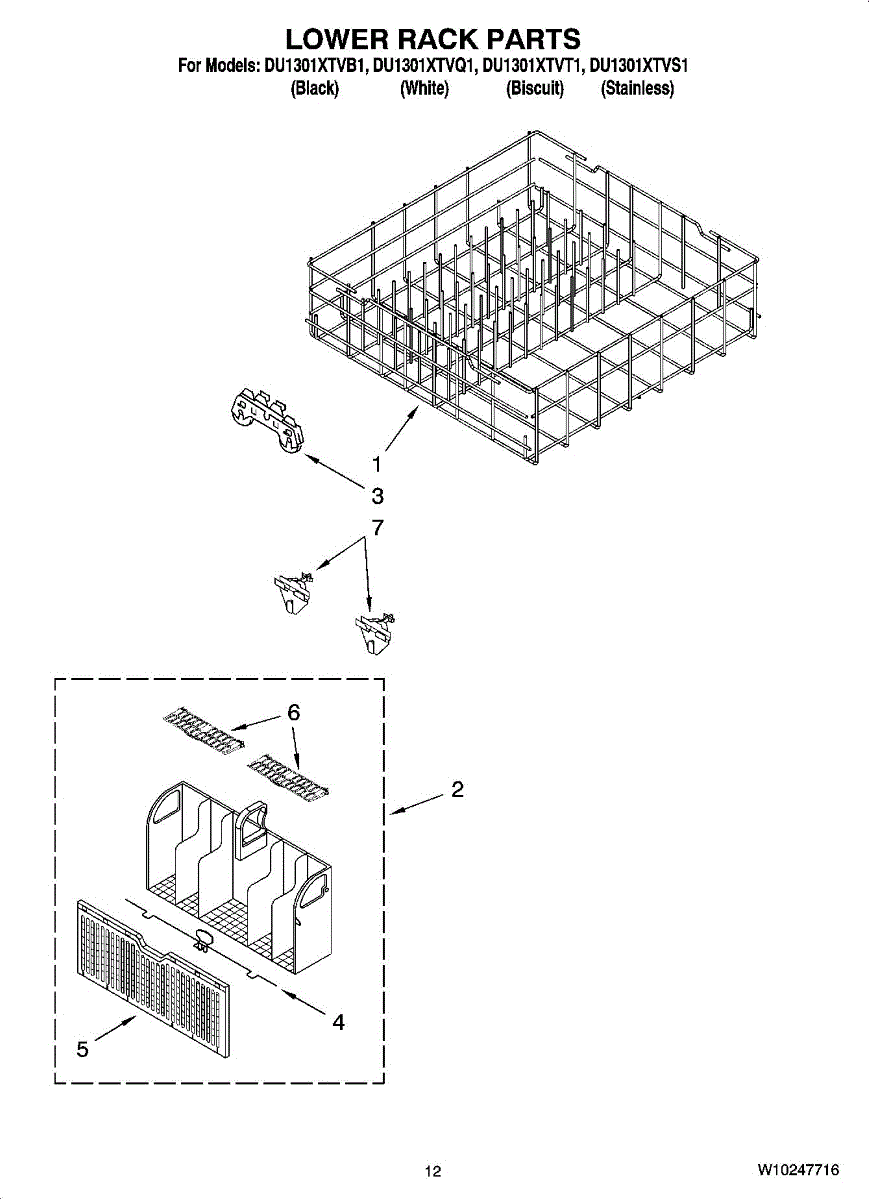 LOWER RACK PARTS
For Models: DU1301XTVB1, DU1301XTVQ1, DU1301XTVT1, DU1301XTVS1
(Black) (White) (Biscuit) (Stainless)

1
3
7
6
2
4
5

12
W10247716