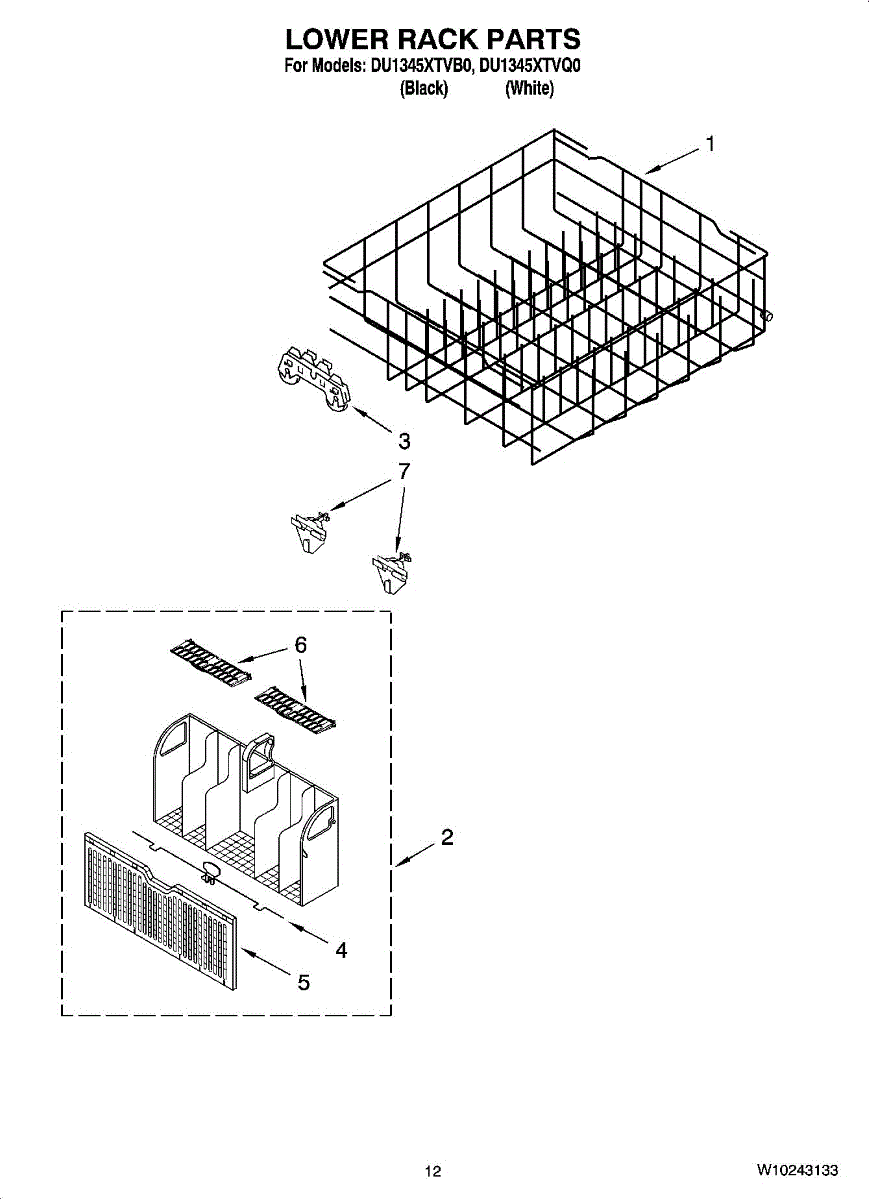 LOWER RACK PARTS
For Models: DU1345XTVB0, DU1345XTVQ0
(Black) (White)

1

3

7

6

2

4

5

12

W10243133