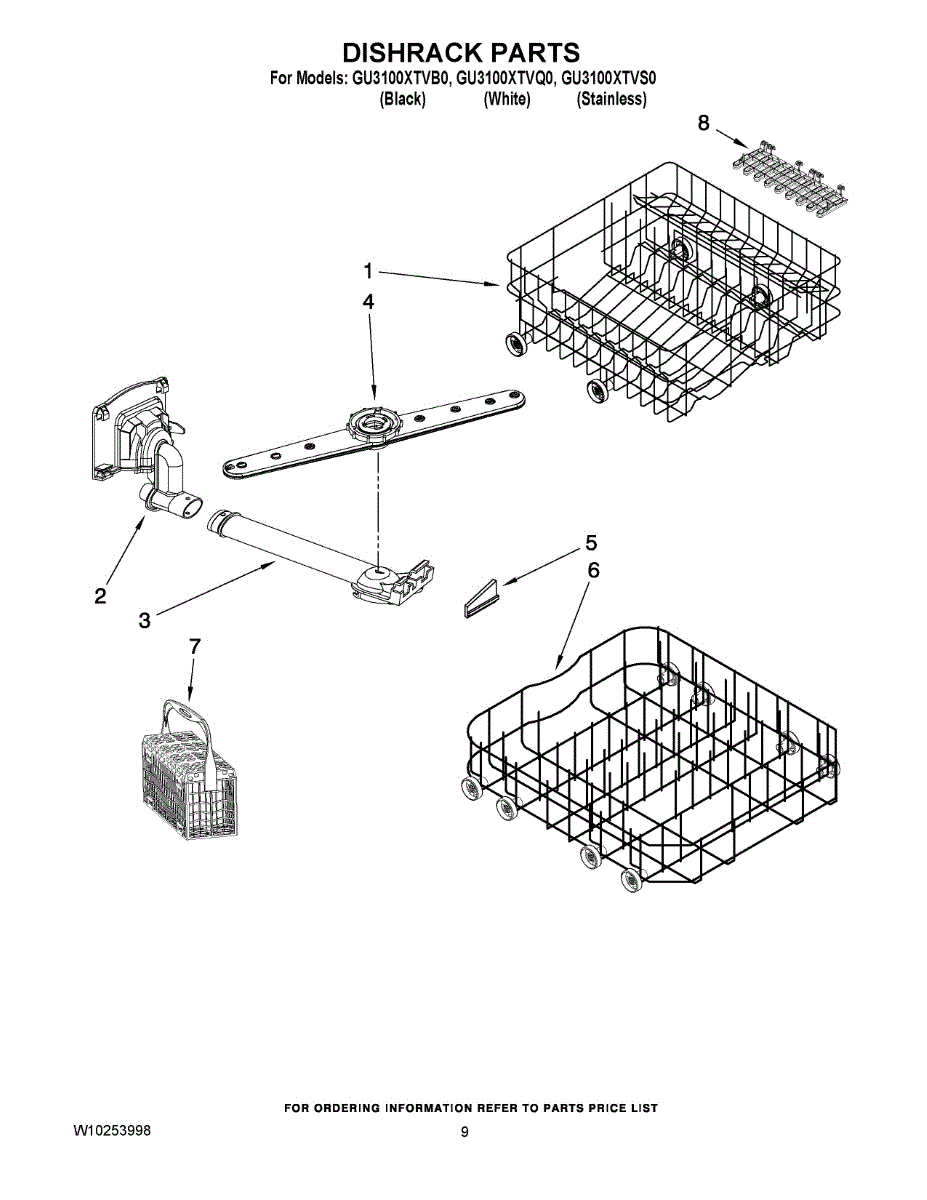 DISHRACK PARTS
For Models: GU3100XTVB0, GU3100XTVQ0, GU3100XTVS0
(Black) (White) (Stainless)

8

1

4

2

3

5

6

7

FOR ORDERING INFORMATION REFER TO PARTS PRICE LIST

W10253998

9