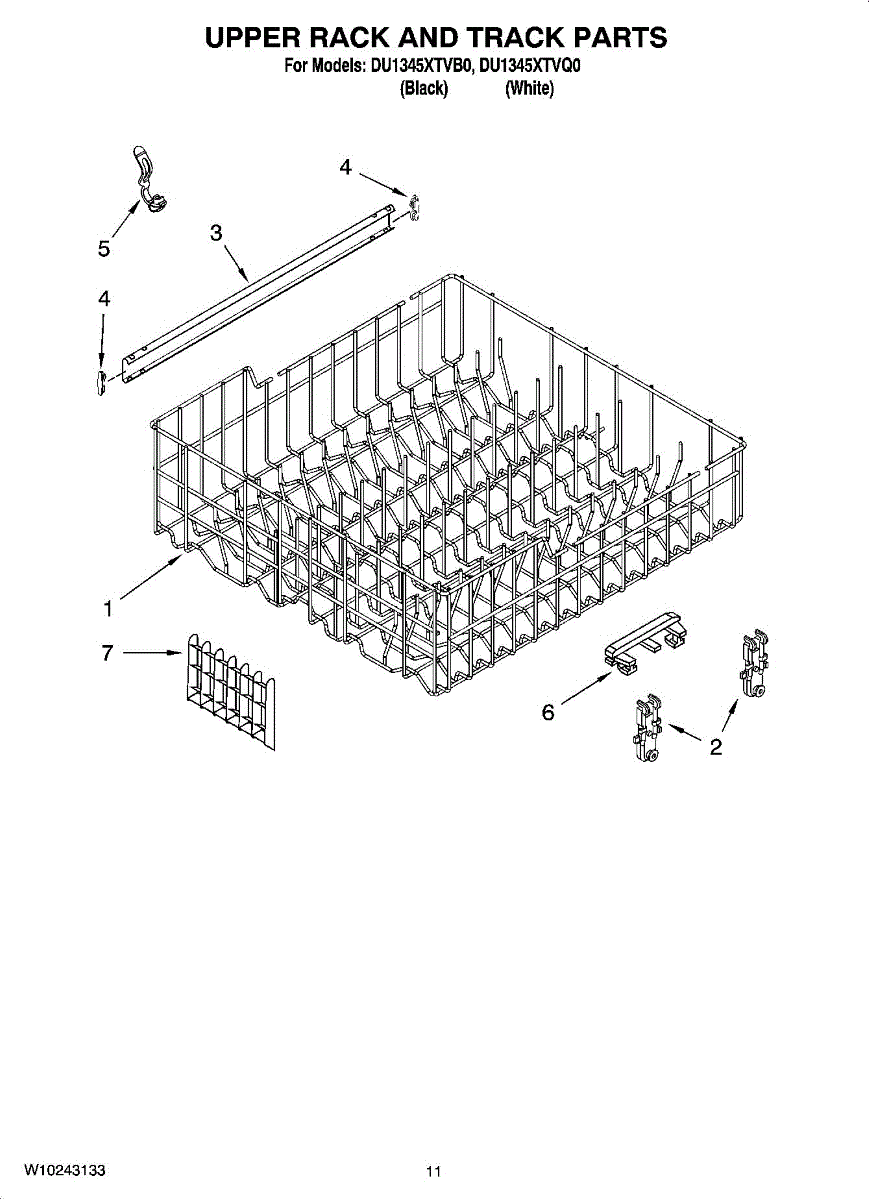 UPPER RACK AND TRACK PARTS
For Models: DU1345XTVB0, DU1345XTVQ0
(Black) (White)

4
5
3
4
1
7
6
2

W10243133
11