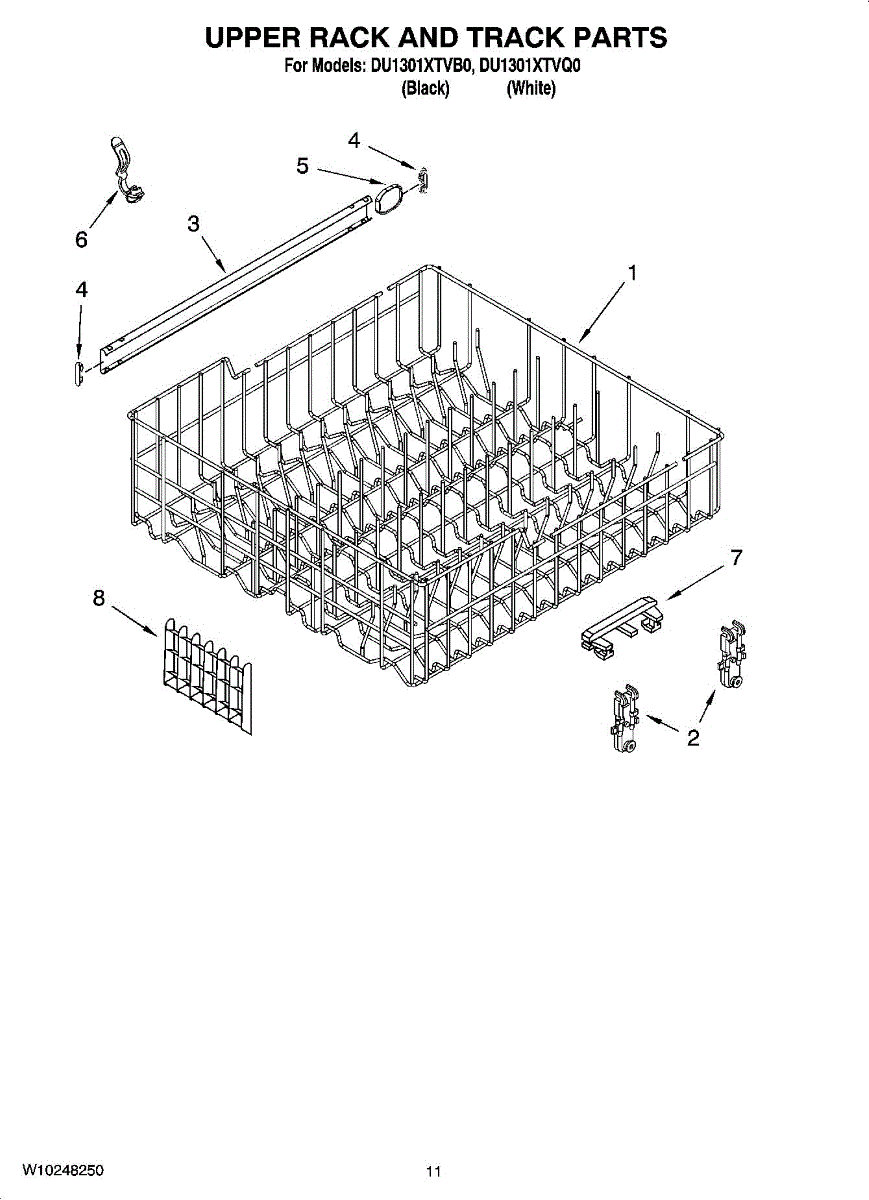 UPPER RACK AND TRACK PARTS
For Models: DU1301XTVB0, DU1301XTVQ0
(Black) (White)

4
5
6
3
4
1
7
8
2

W10248250
11