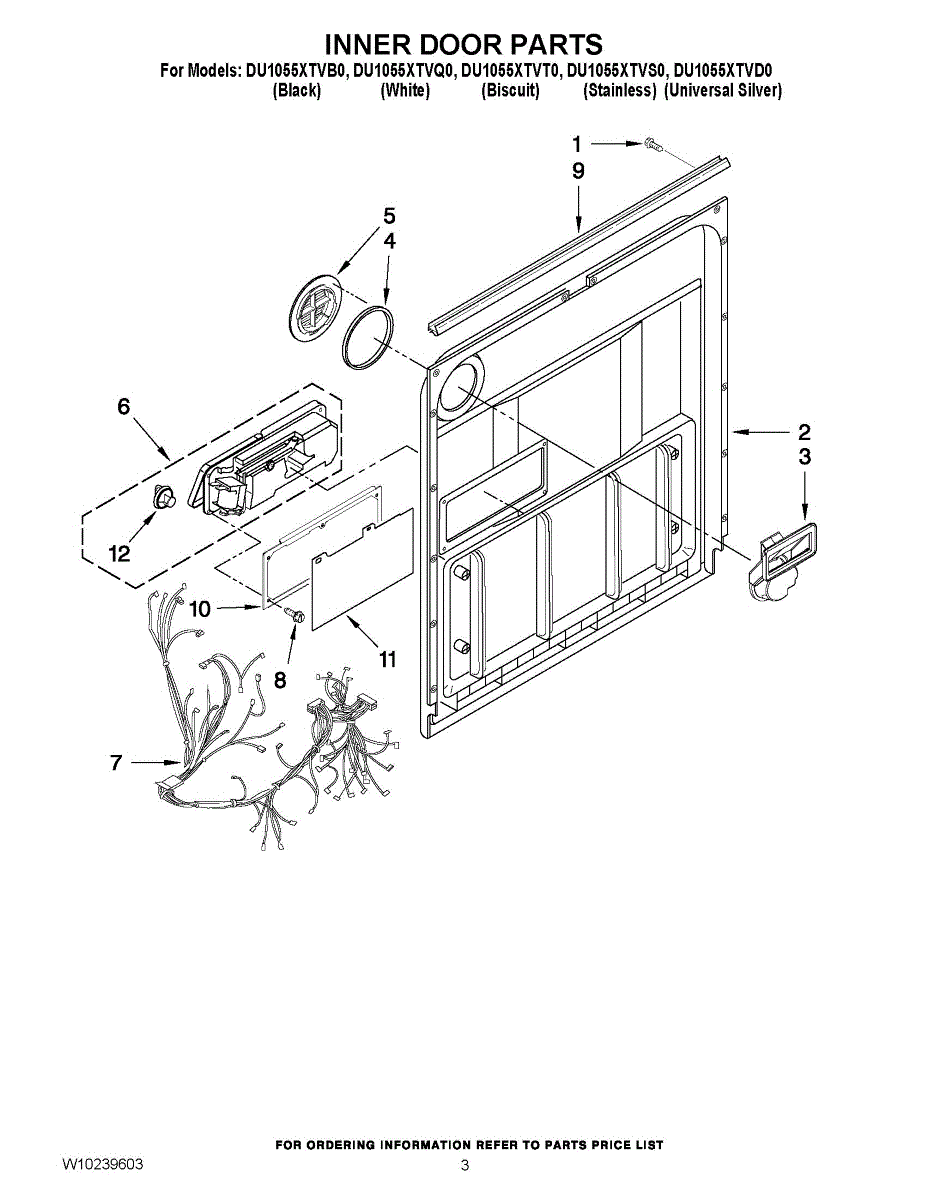 INNER DOOR PARTS

For Models: DU1055XTVB0, DU1055XTVQ0, DU1055XTVT0, DU1055XTVS0, DU1055XTVD0
(Black) (White) (Biscuit) (Stainless) (Universal Silver)

1
9
5
4
6
2
3
12
10
8
11
7

FOR ORDERING INFORMATION REFER TO PARTS PRICE LIST

W10239603
3