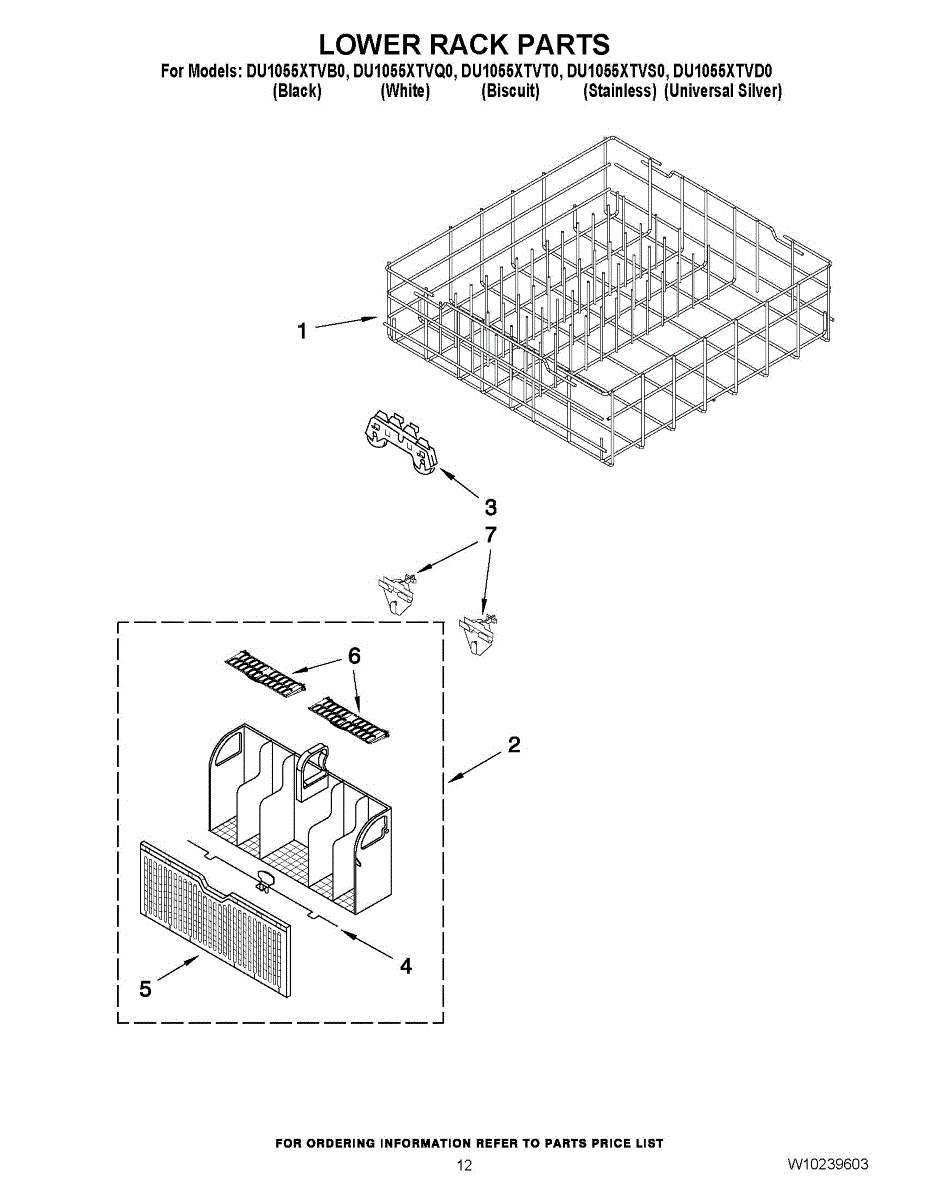 LOWER RACK PARTS

For Models: DU1055XTVB0, DU1055XTVQ0, DU1055XTVT0, DU1055XTVS0, DU1055XTVD0
(Black) (White) (Biscuit) (Stainless) (Universal Silver)

1

3

7

6

2

4

5

FOR ORDERING INFORMATION REFER TO PARTS PRICE LIST

12

W10239603