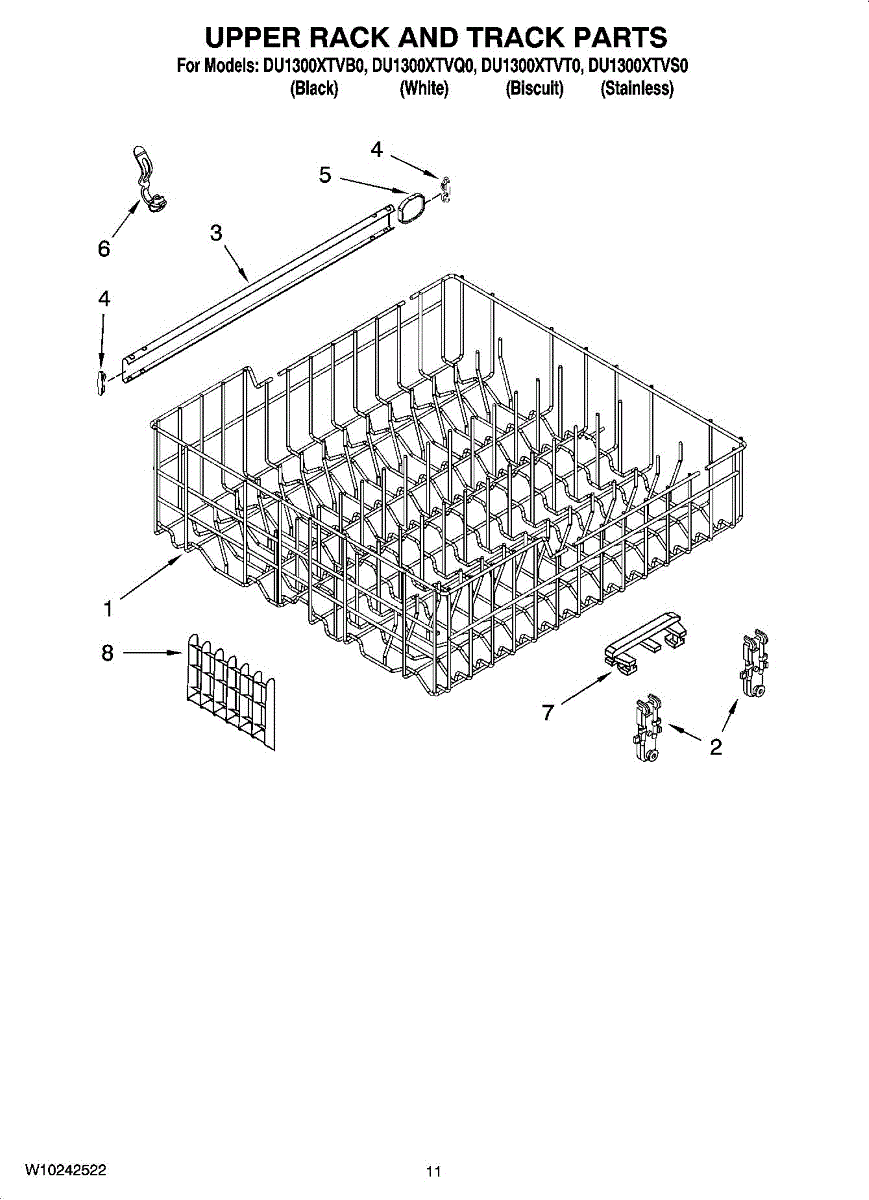 UPPER RACK AND TRACK PARTS
For Models: DU1300XTVB0, DU1300XTVQ0, DU1300XTVT0, DU1300XTVS0
(Black) (White) (Biscuit) (Stainless)

4
5
6
3
4
1
8
7
2

W10242522
11