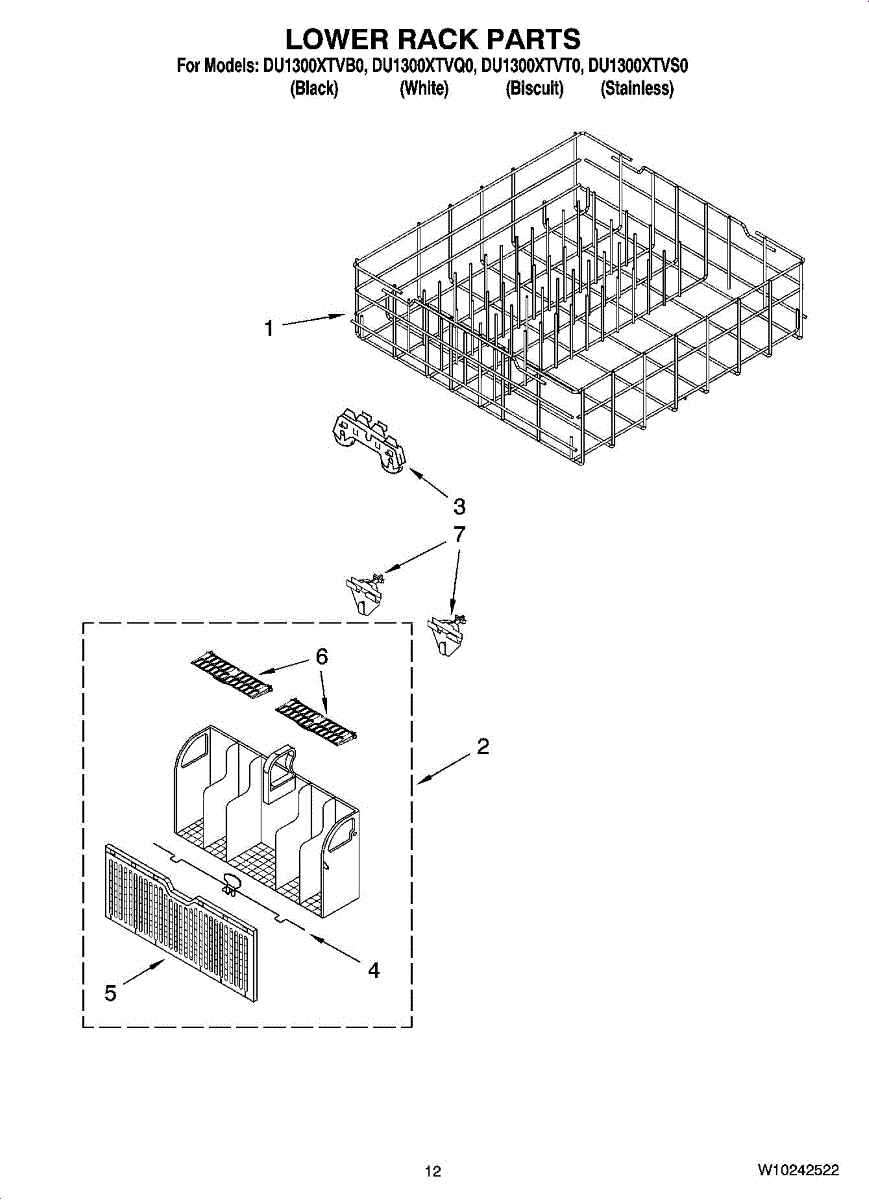 LOWER RACK PARTS
For Models: DU1300XTVB0, DU1300XTVQ0, DU1300XTVT0, DU1300XTVS0
(Black) (White) (Biscuit) (Stainless)

1

3

7

6

2

4

5

12

W10242522